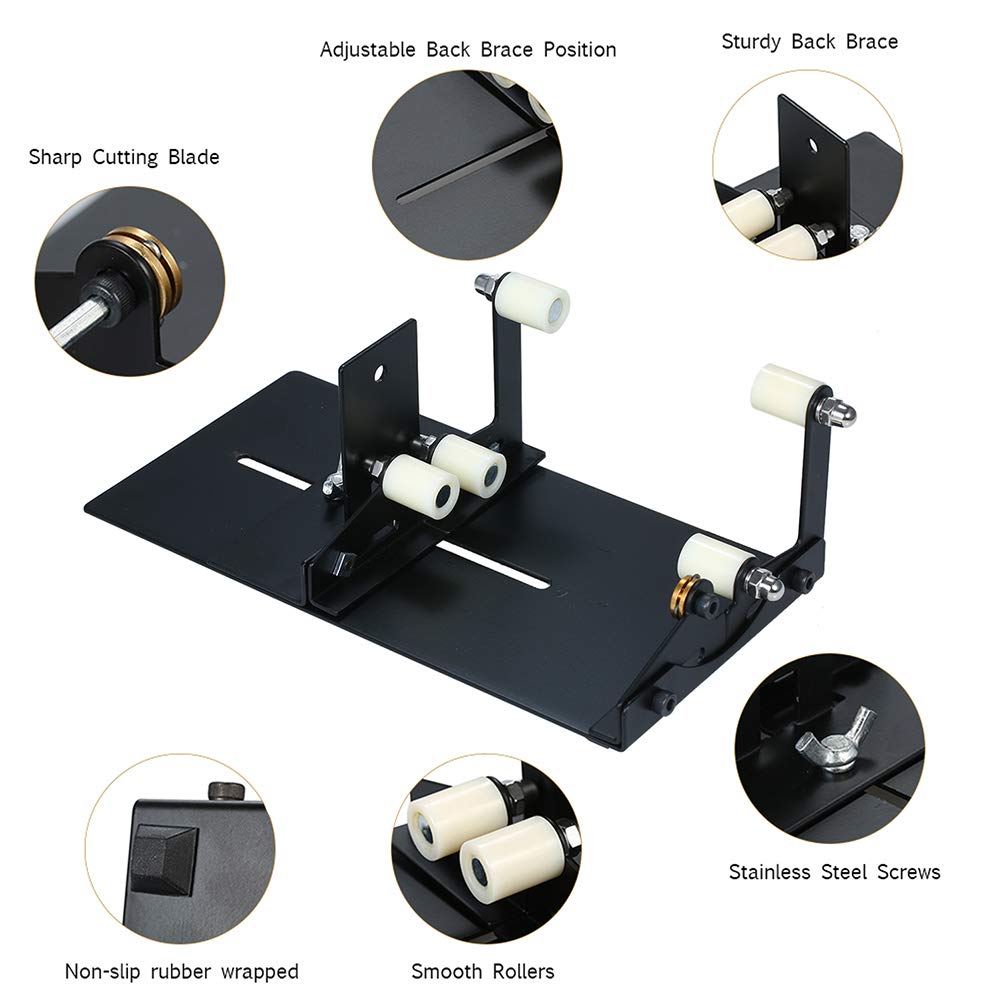 Adjustable Back Brace Position

Sturdy Back Brace

Sharp Cutting Blade

Stainless Steel Screws

Non-slip rubber wrapped

Smooth Rollers