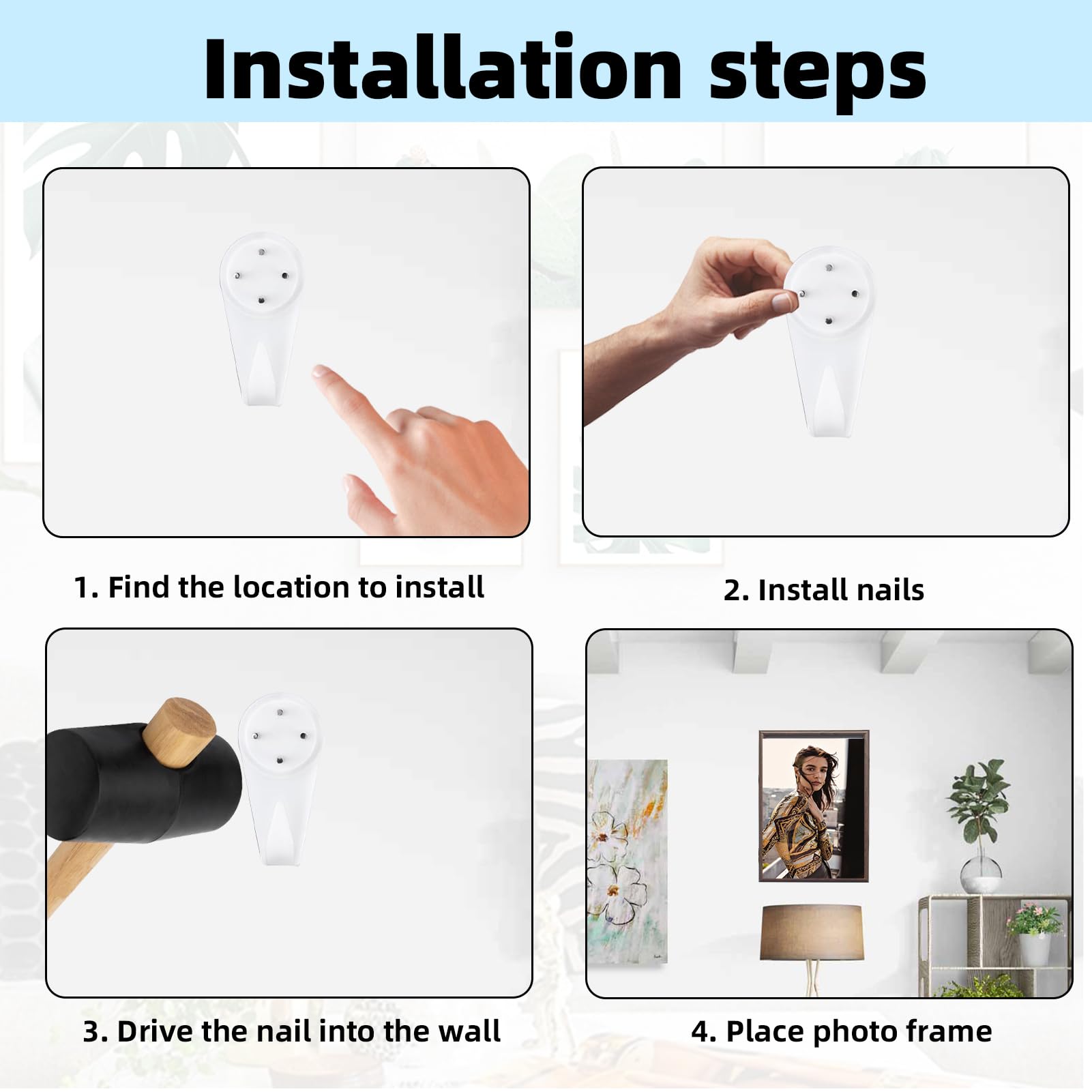 Installation steps

1. Find the location to install

2. Install nails

3. Drive the nail into the wall

4. Place photo frame