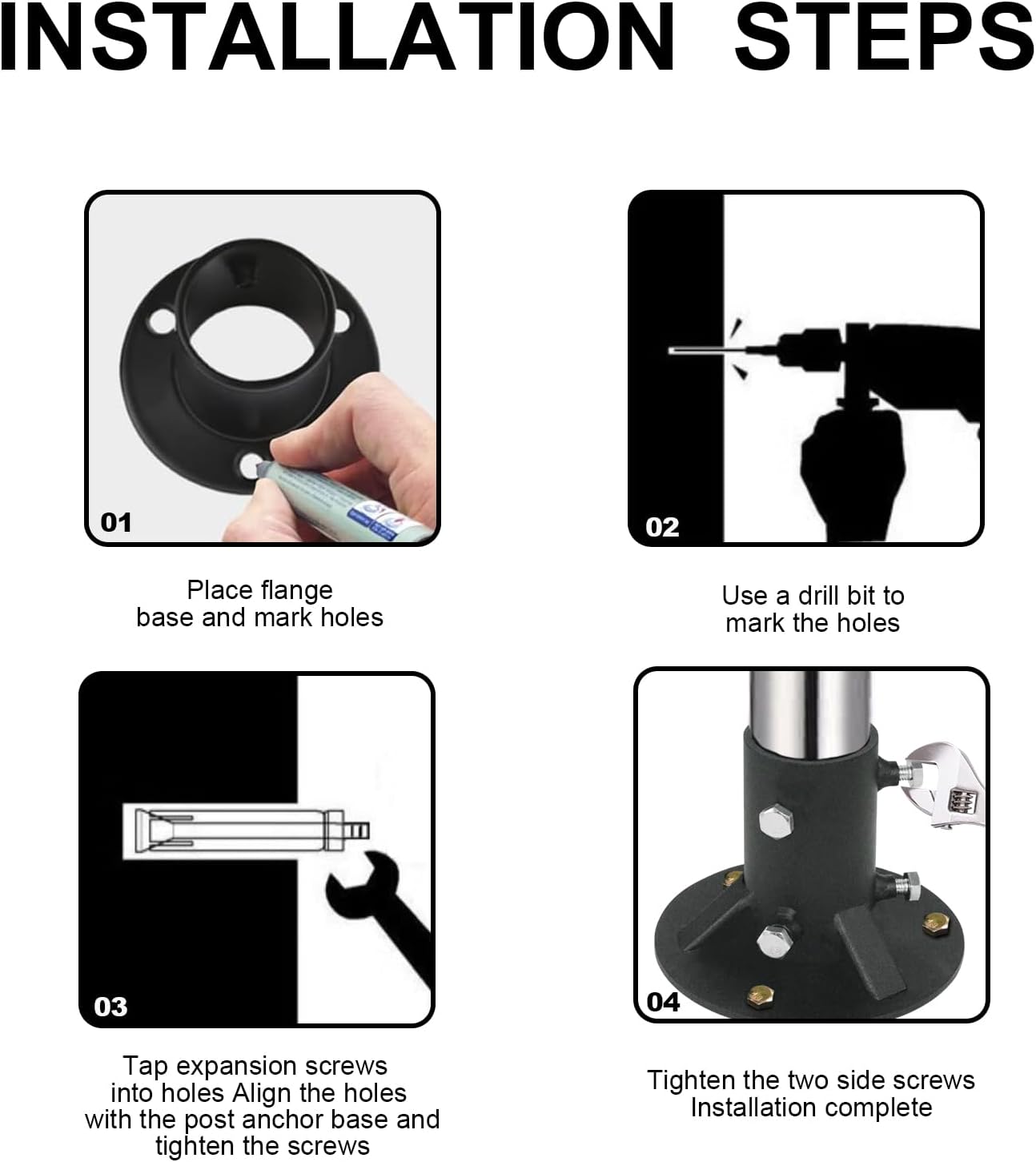 INSTALLATION STEPS

01

Place flange base and mark holes

02

Use a drill bit to mark the holes

03

Tap expansion screws into holes Align the holes with the post anchor base and tighten the screws

04

Tighten the two side screws Installation complete