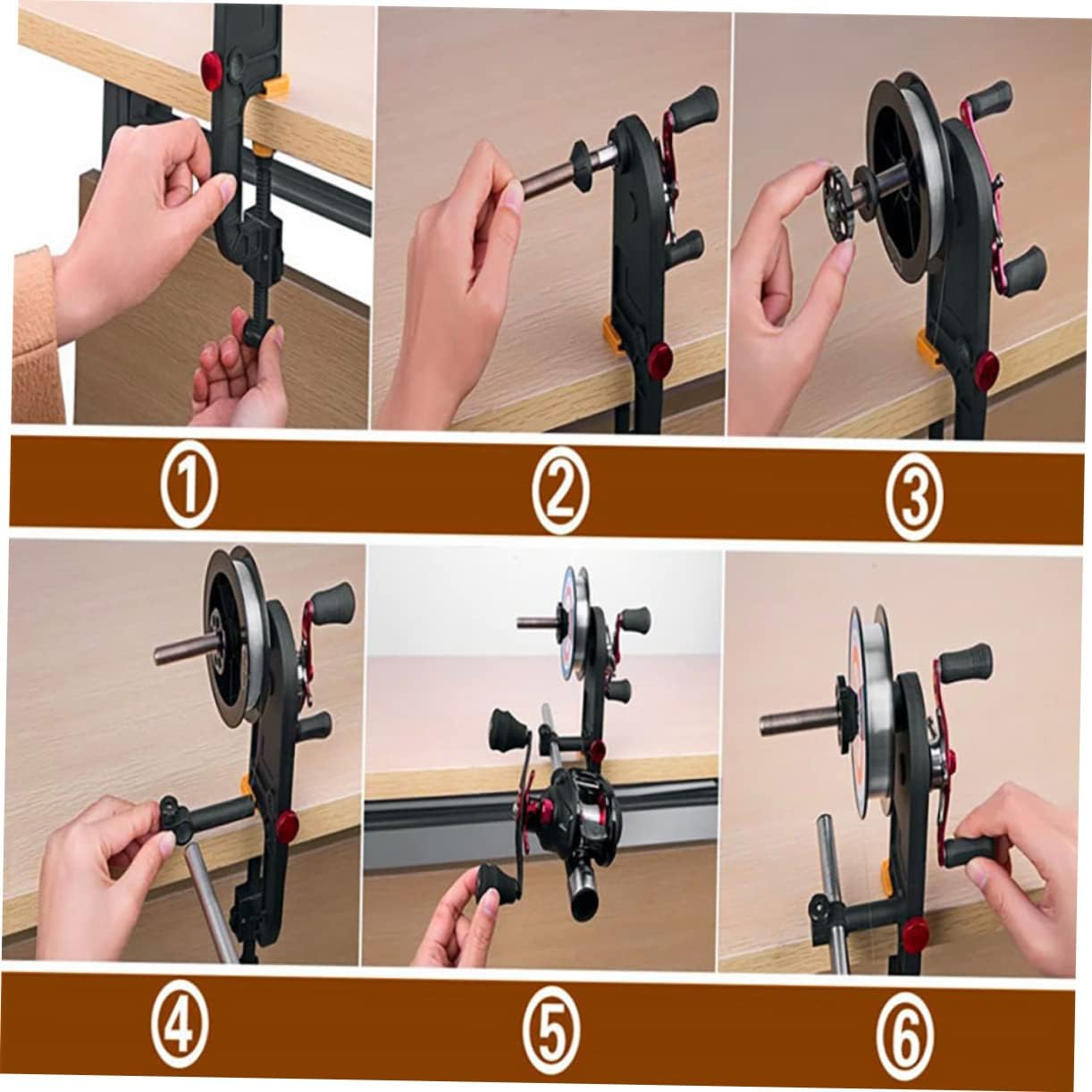 ①

②

③

④

⑤

⑥