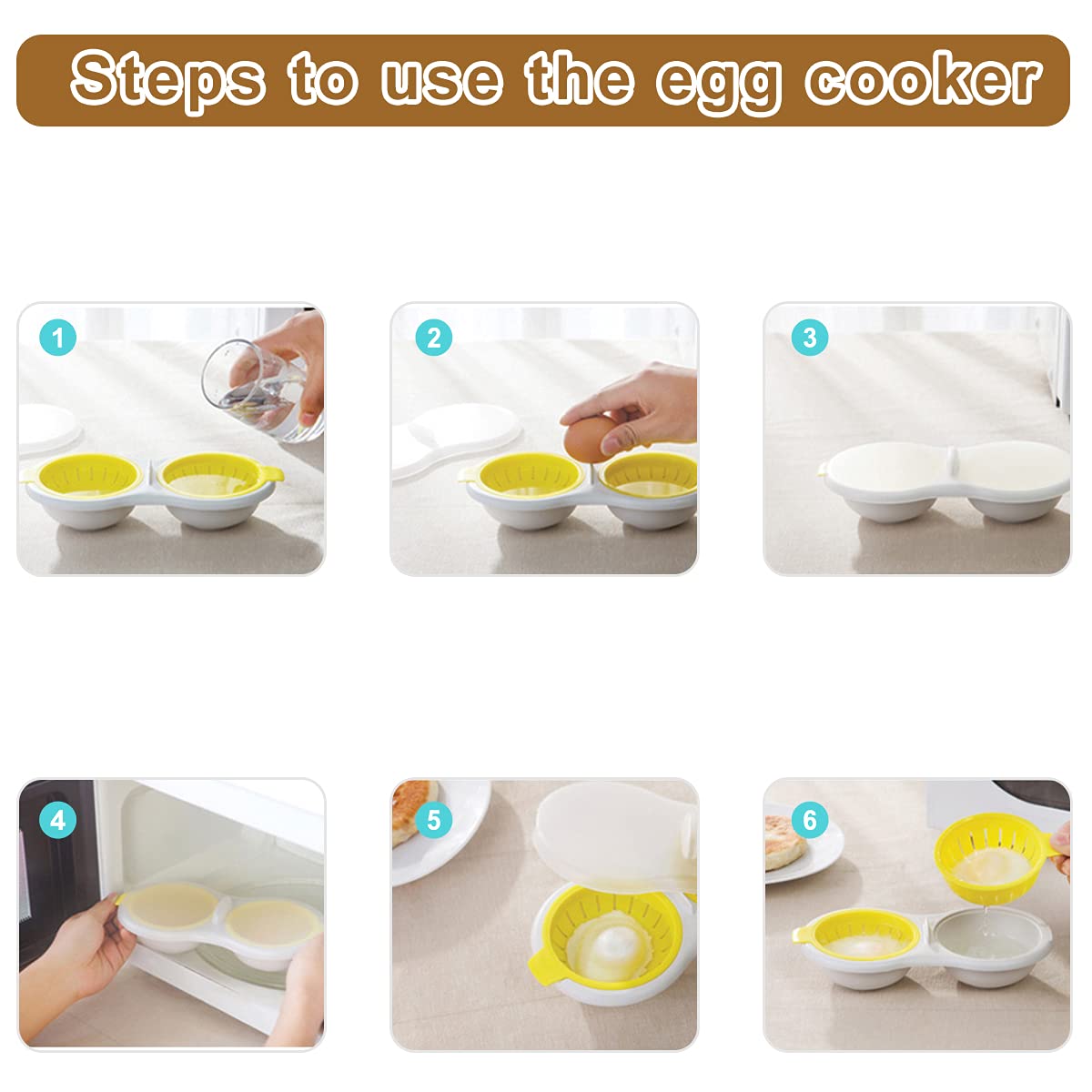 Steps to use the egg cooker

1

2

3

4

5

6