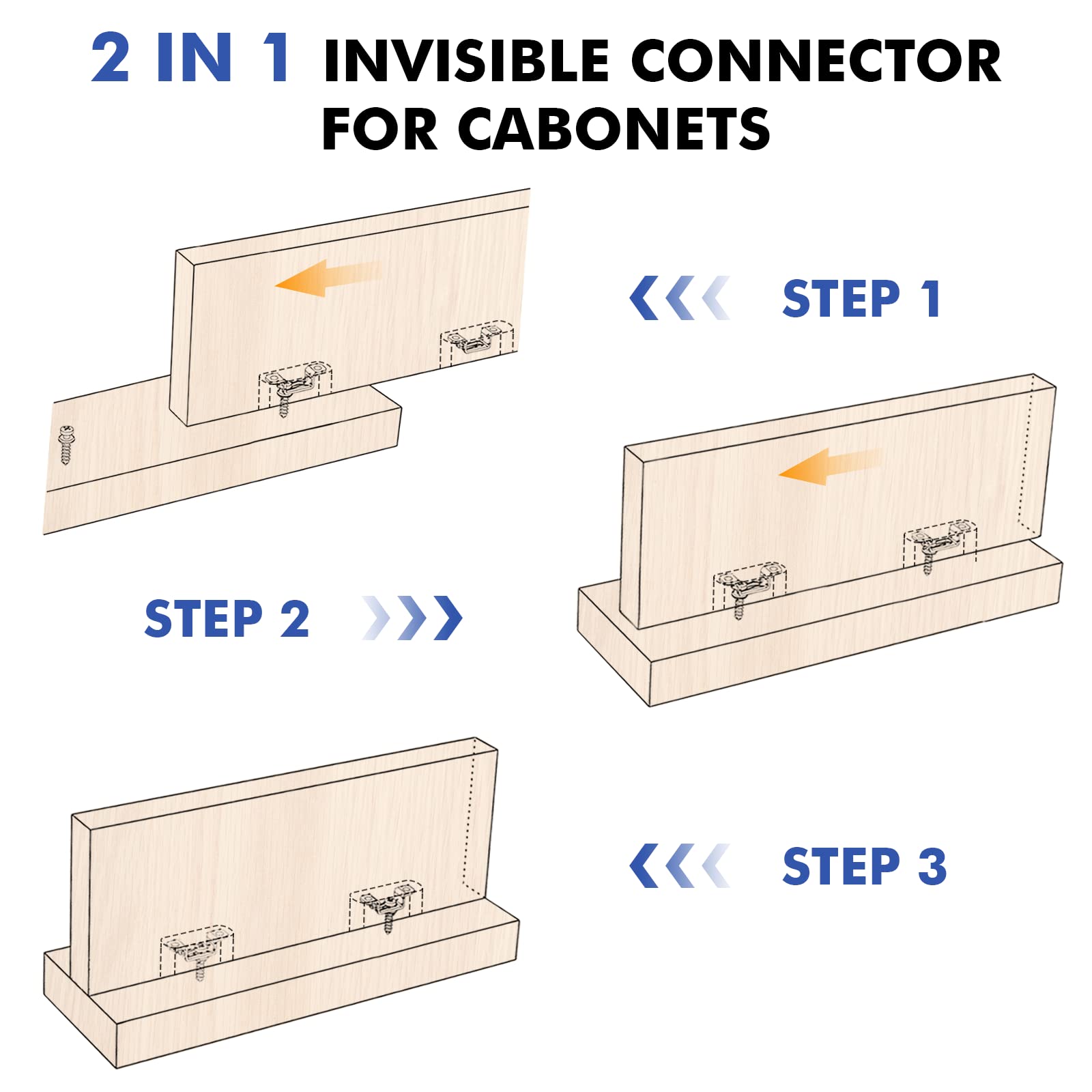 2 IN 1 INVISIBLE CONNECTOR FOR CABONETS

STEP 1

STEP 2

STEP 3