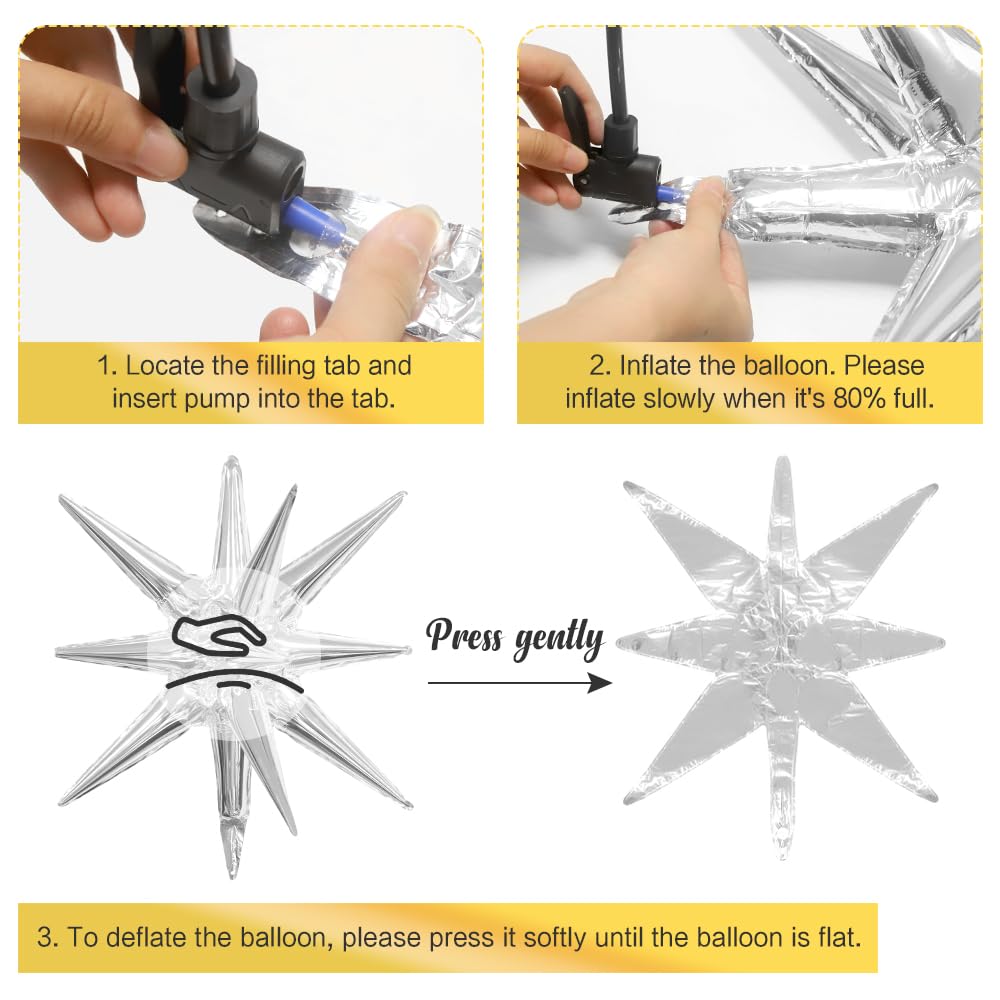 1. Locate the filling tab and insert pump into the tab.

2. Inflate the balloon. Please inflate slowly when it's 80% full.

Press gently

3. To deflate the balloon, please press it softly until the balloon is flat.