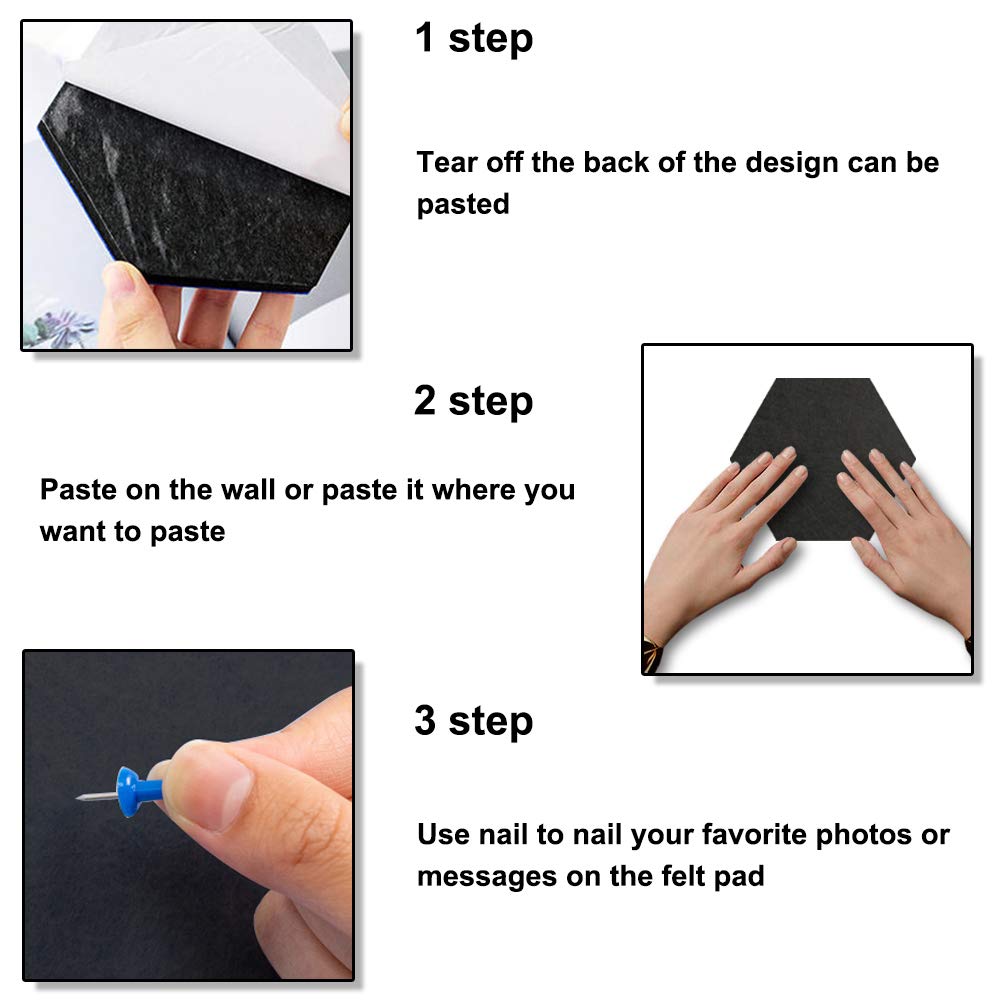 1 step

Tear off the back of the design can be pasted

2 step

Paste on the wall or paste it where you want to paste

3 step

Use nail to nail your favorite photos or messages on the felt pad