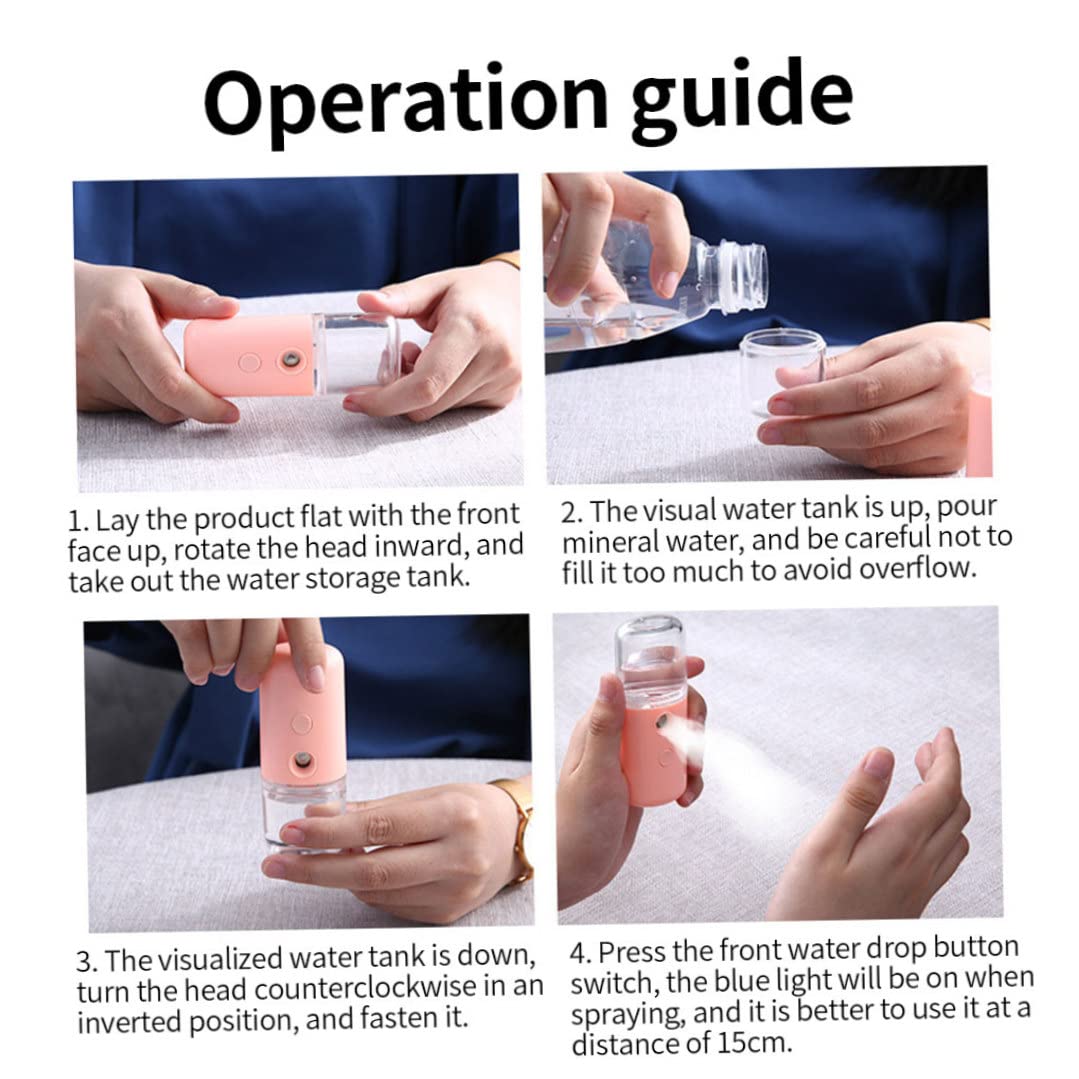 Operation guide

1. Lay the product flat with the front face up, rotate the head inward, and take out the water storage tank.

2. The visual water tank is up, pour mineral water, and be careful not to fill it too much to avoid overflow.

3. The visualized water tank is down, turn the head counterclockwise in an inverted position, and fasten it.

4. Press the front water drop button switch, the blue light will be on when spraying, and it is better to use it at a distance of 15cm.