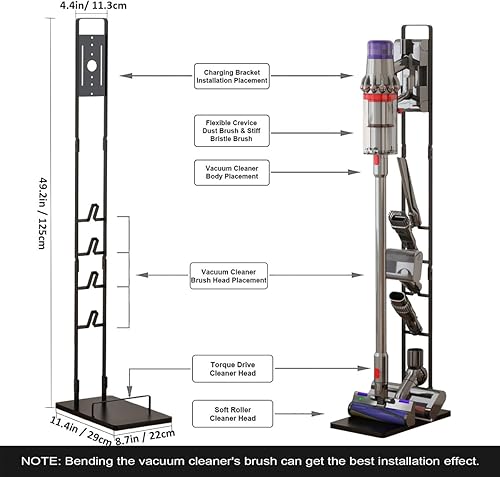 4.4in/ 11.3cm

49.2in / 125cm

Charging Bracket Installation Placement

Flexible Crevice Dust Brush & Stiff Bristle Brush

Vacuum Cleaner Body Placement

Vacuum Cleaner Brush Head Placement

Torque Drive Cleaner Head

Soft Roller Cleaner Head

11.4in / 29cm

8.7in / 22cm

NOTE: Bending the vacuum cleaner's brush can get the best installation effect.