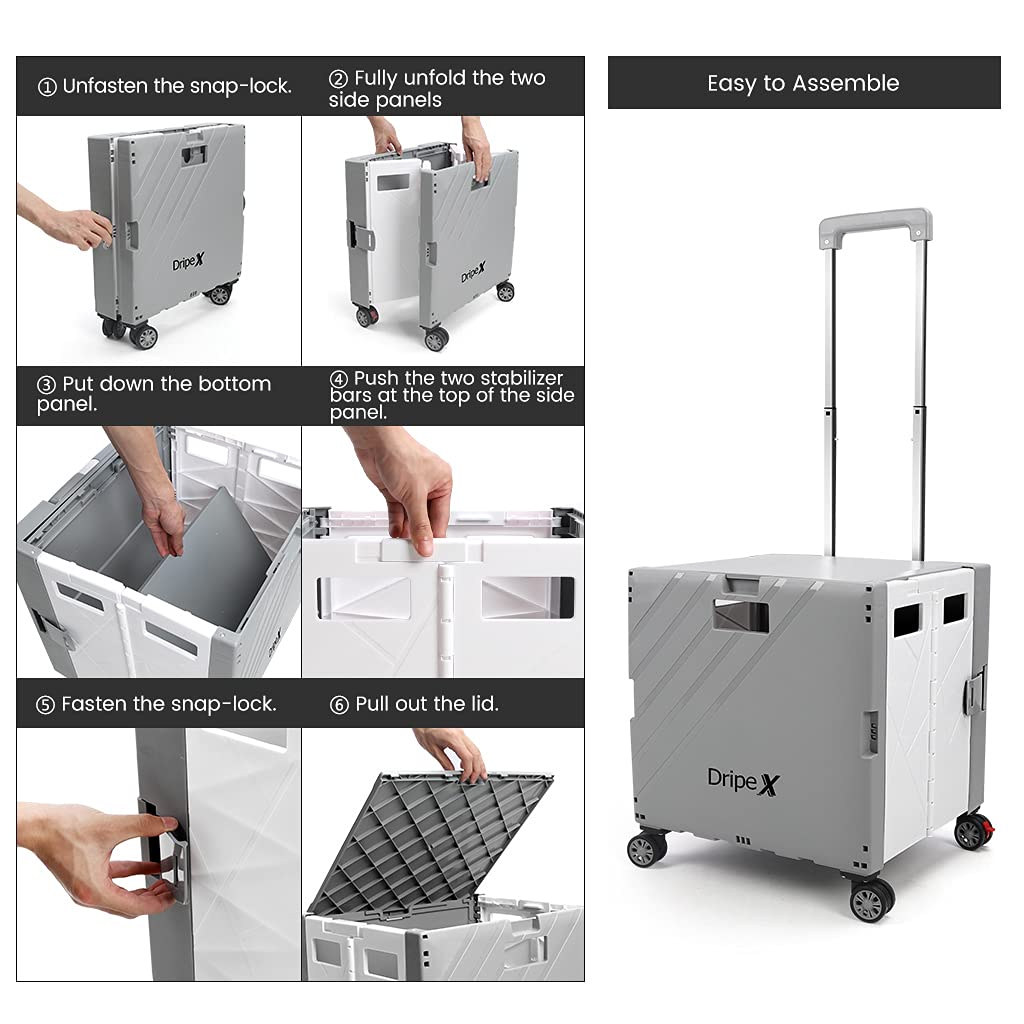 ① Unfasten the snap-lock.

② Fully unfold the two side panels

DripeX

DripeX

③ Put down the bottom panel.

④ Push the two stabilizer bars at the top of the side panel.

⑤ Fasten the snap-lock.

⑥ Pull out the lid.

Easy to Assemble

DripeX