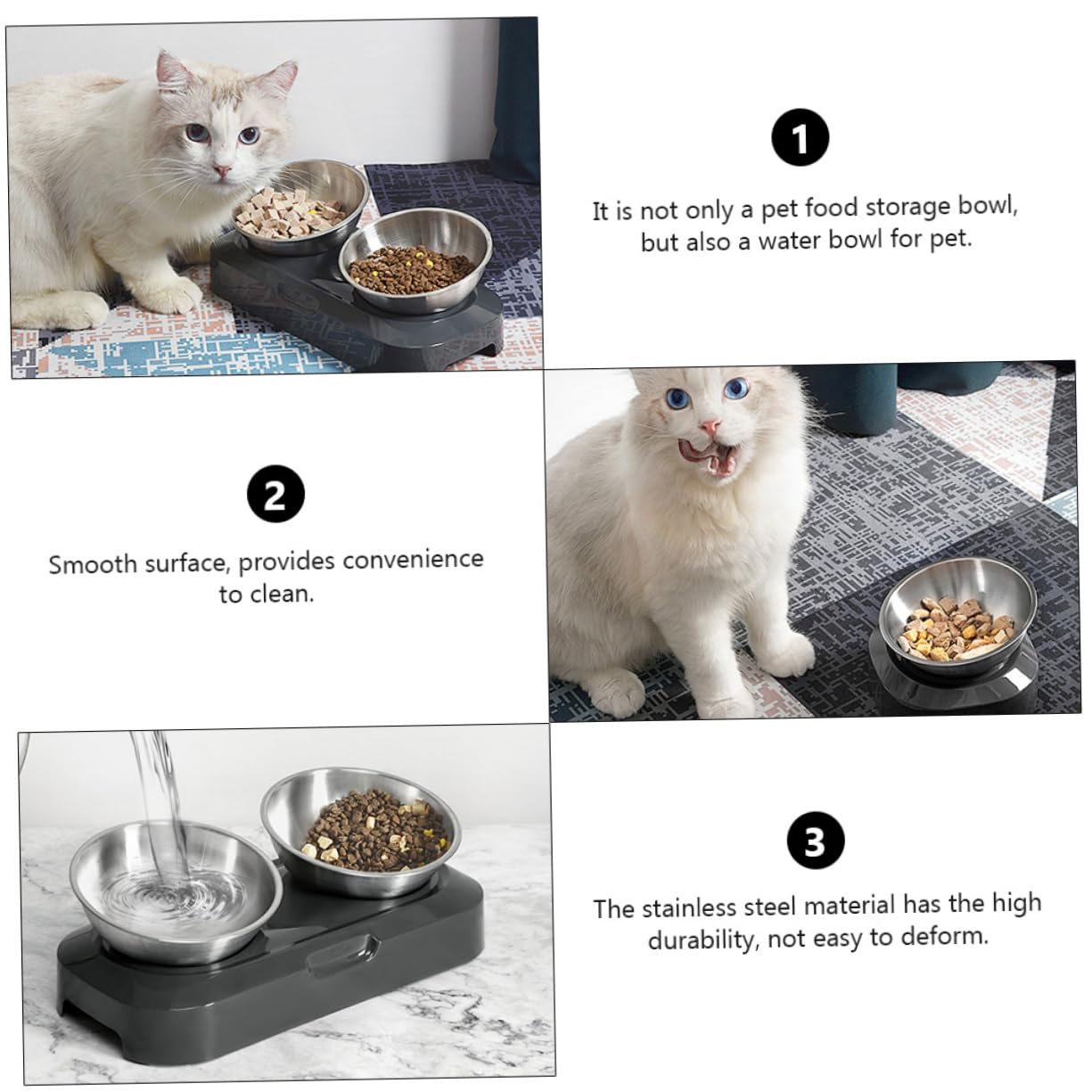 1

It is not only a pet food storage bowl, but also a water bowl for pet.

2

Smooth surface, provides convenience to clean.

3

The stainless steel material has the high durability, not easy to deform.