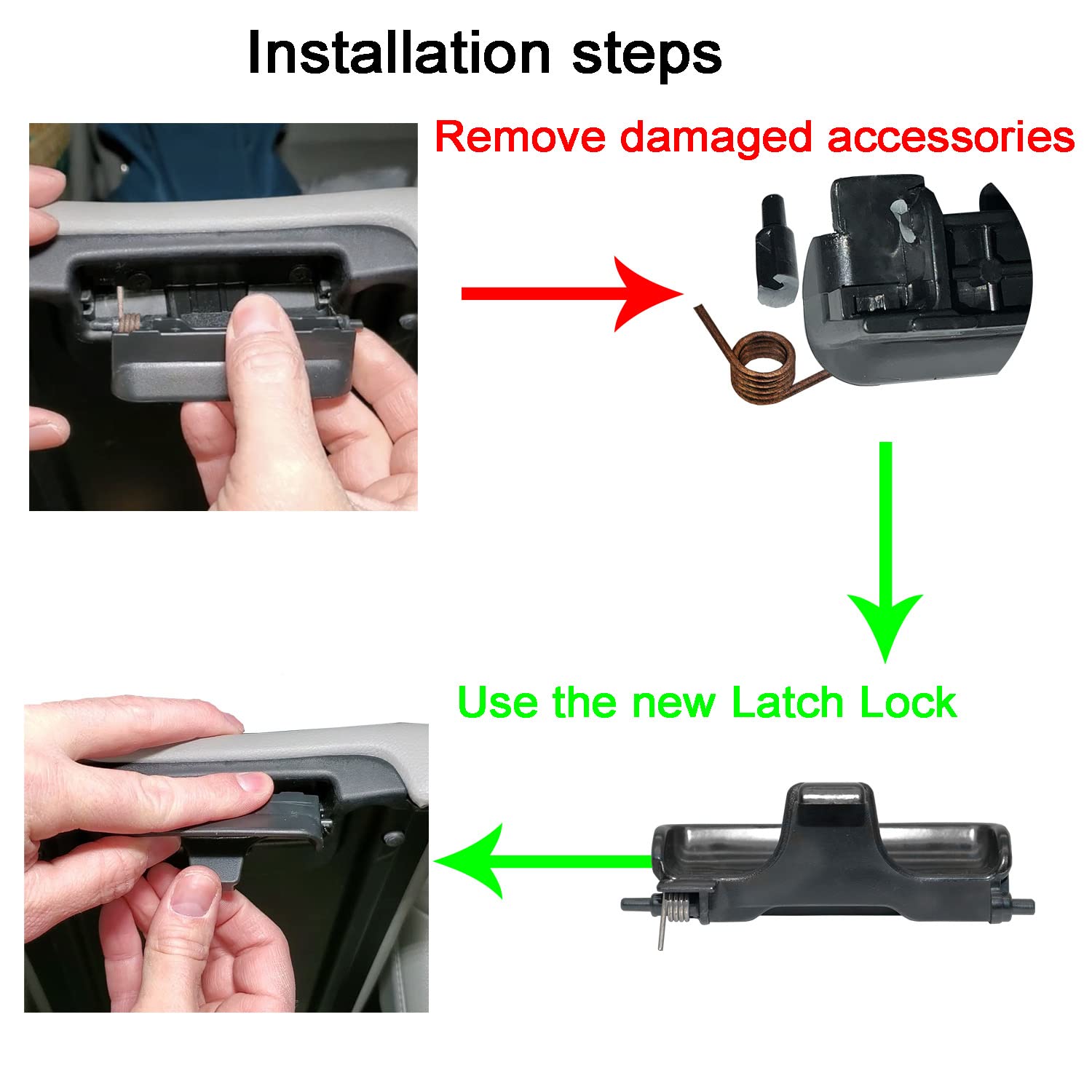 Installation steps

Remove damaged accessories

Use the new Latch Lock