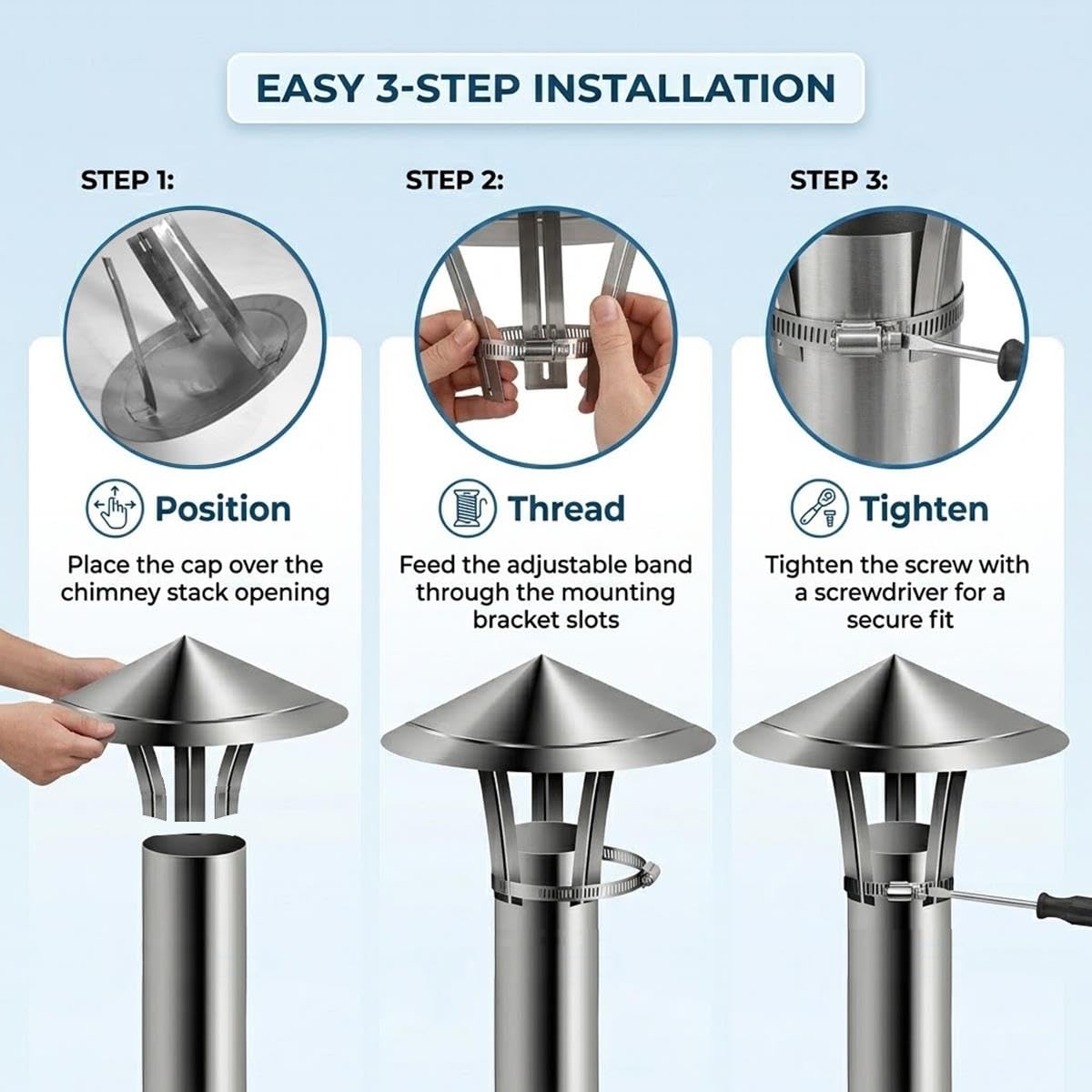 EASY 3-STEP INSTALLATION

STEP 1:

Position

Place the cap over the chimney stack opening

STEP 2:

Thread

Feed the adjustable band through the mounting bracket slots

STEP 3:

Tighten

Tighten the screw with a screwdriver for a secure fit