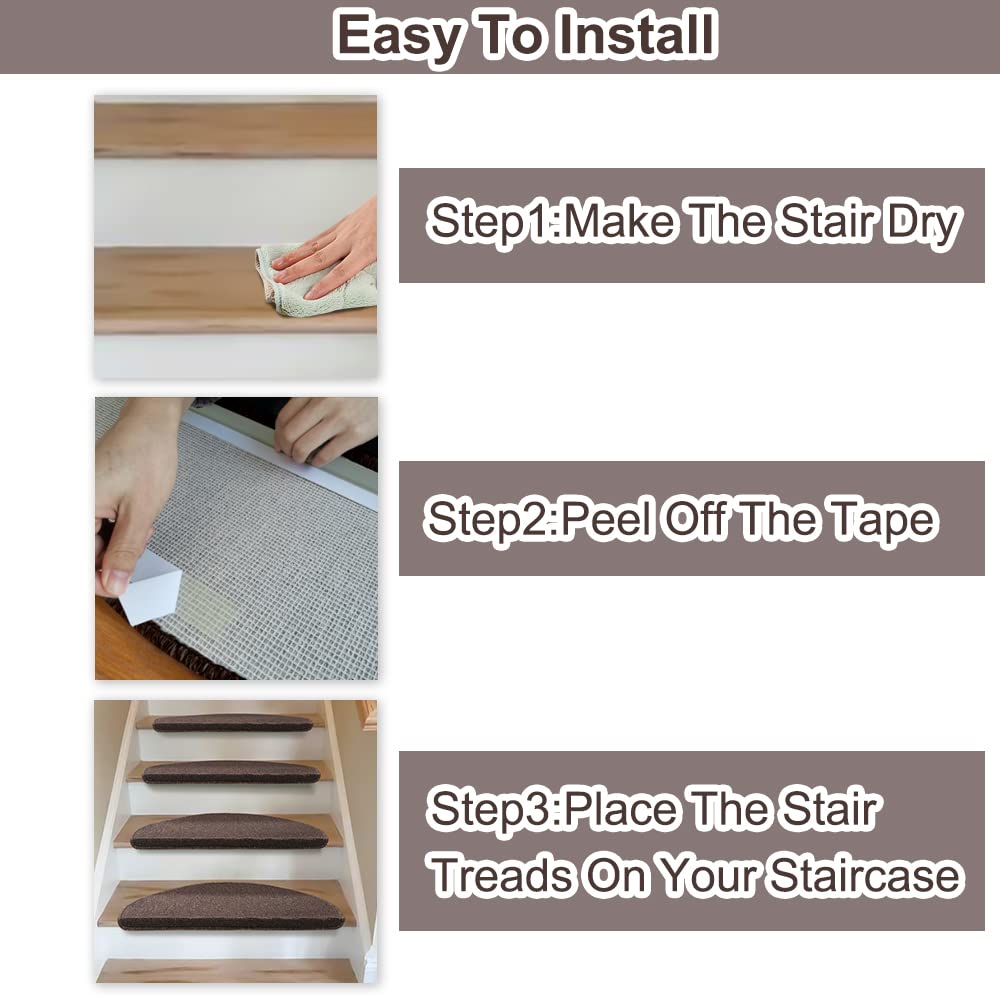 Easy To Install

Step1:Make The Stair Dry

Step2:Peel Off The Tape

Step3:Place The Stair Treads On Your Staircase