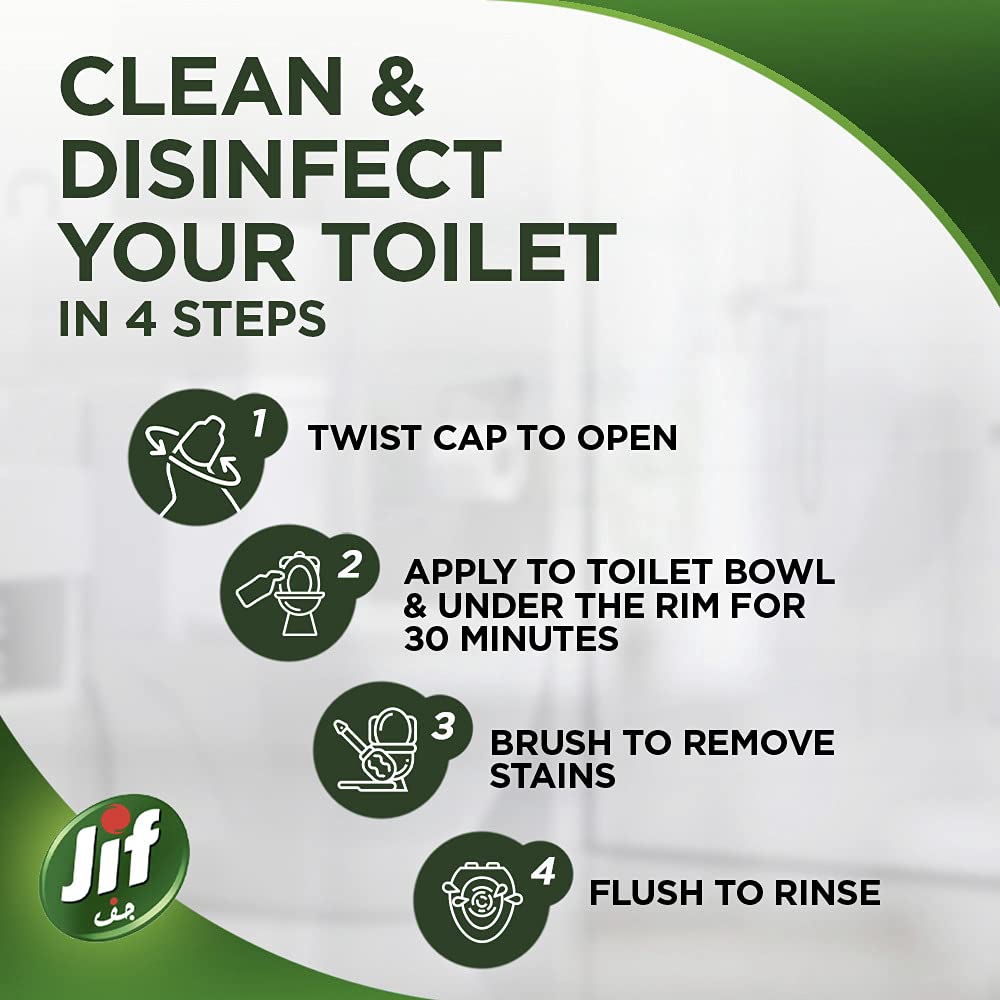 CLEAN & DISINFECT YOUR TOILET
IN 4 STEPS

1 TWIST CAP TO OPEN

2 APPLY TO TOILET BOWL & UNDER THE RIM FOR 30 MINUTES

3 BRUSH TO REMOVE STAINS

4 FLUSH TO RINSE

Jif
جف