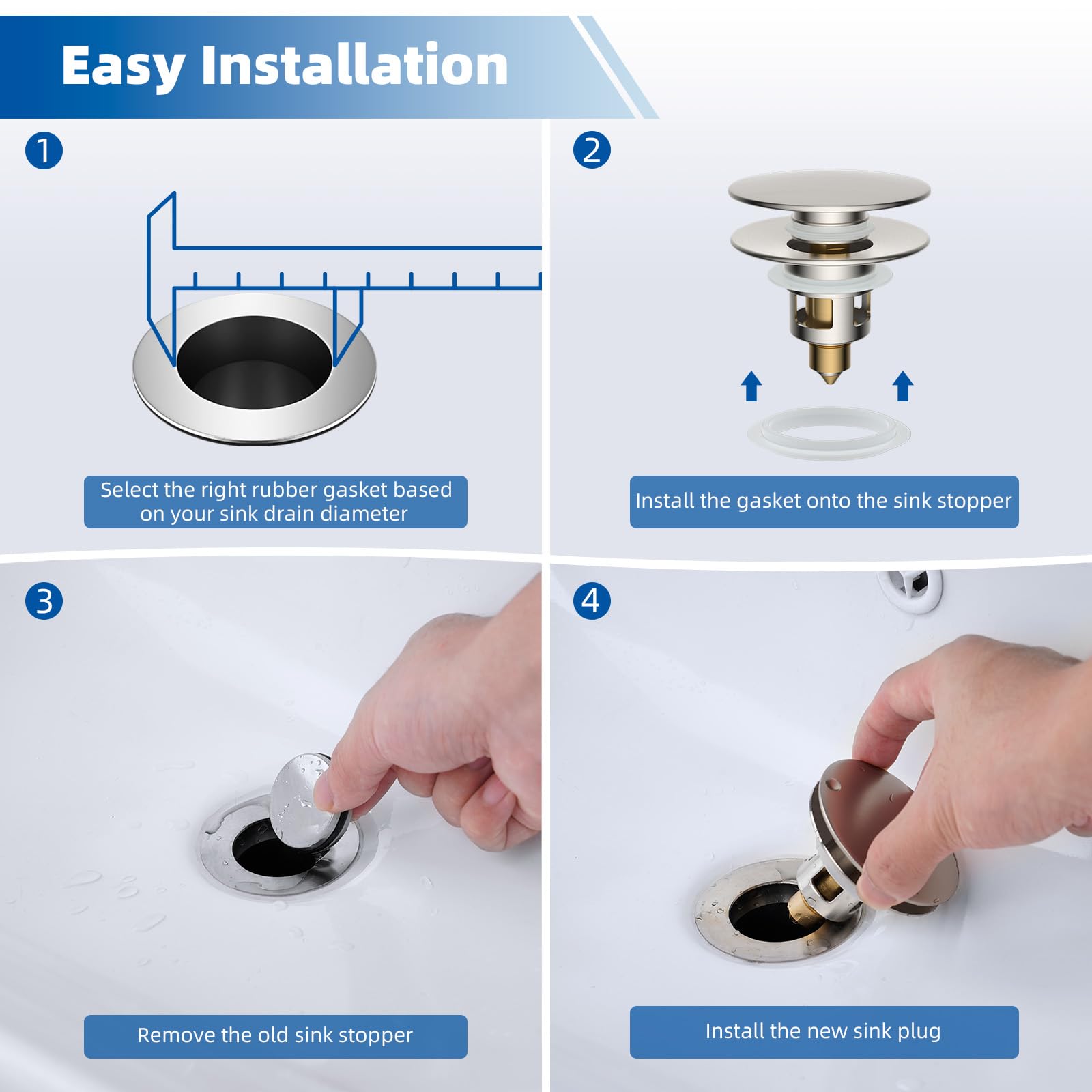 Easy Installation

1

Select the right rubber gasket based on your sink drain diameter

2

Install the gasket onto the sink stopper

3

Remove the old sink stopper

4

Install the new sink plug