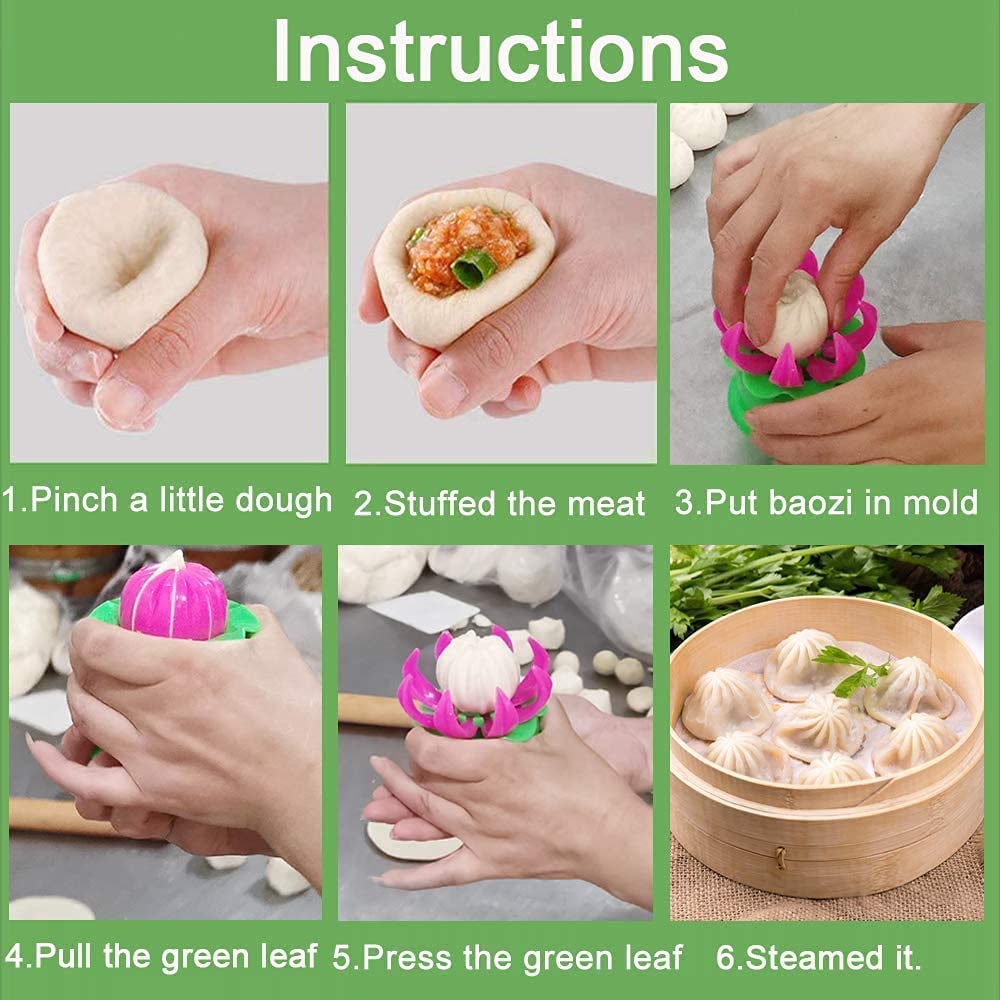 Instructions

1.Pinch a little dough

2.Stuffed the meat

3.Put baozi in mold

4.Pull the green leaf

5.Press the green leaf

6.Steamed it.