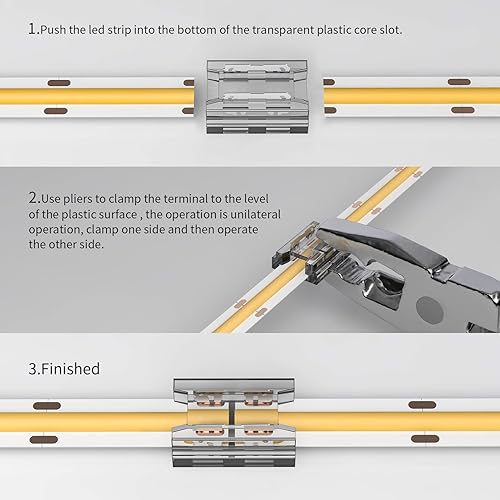 1.Push the led strip into the bottom of the transparent plastic core slot.

2.Use pliers to clamp the terminal to the level of the plastic surface , the operation is unilateral operation, clamp one side and then operate the other side.

3.Finished