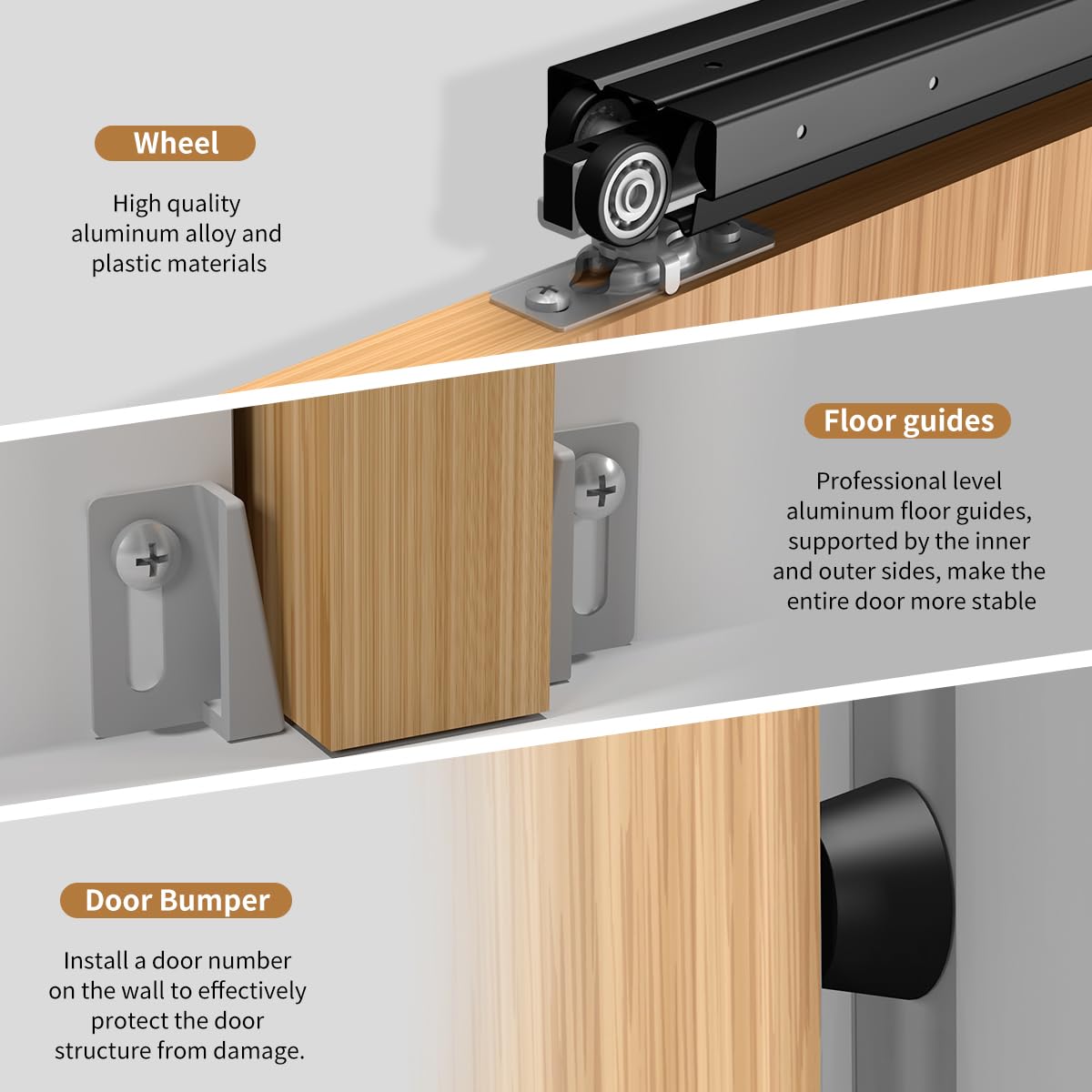 Wheel

High quality aluminum alloy and plastic materials

Floor guides

Professional level aluminum floor guides, supported by the inner and outer sides, make the entire door more stable

Door Bumper

Install a door number on the wall to effectively protect the door structure from damage.