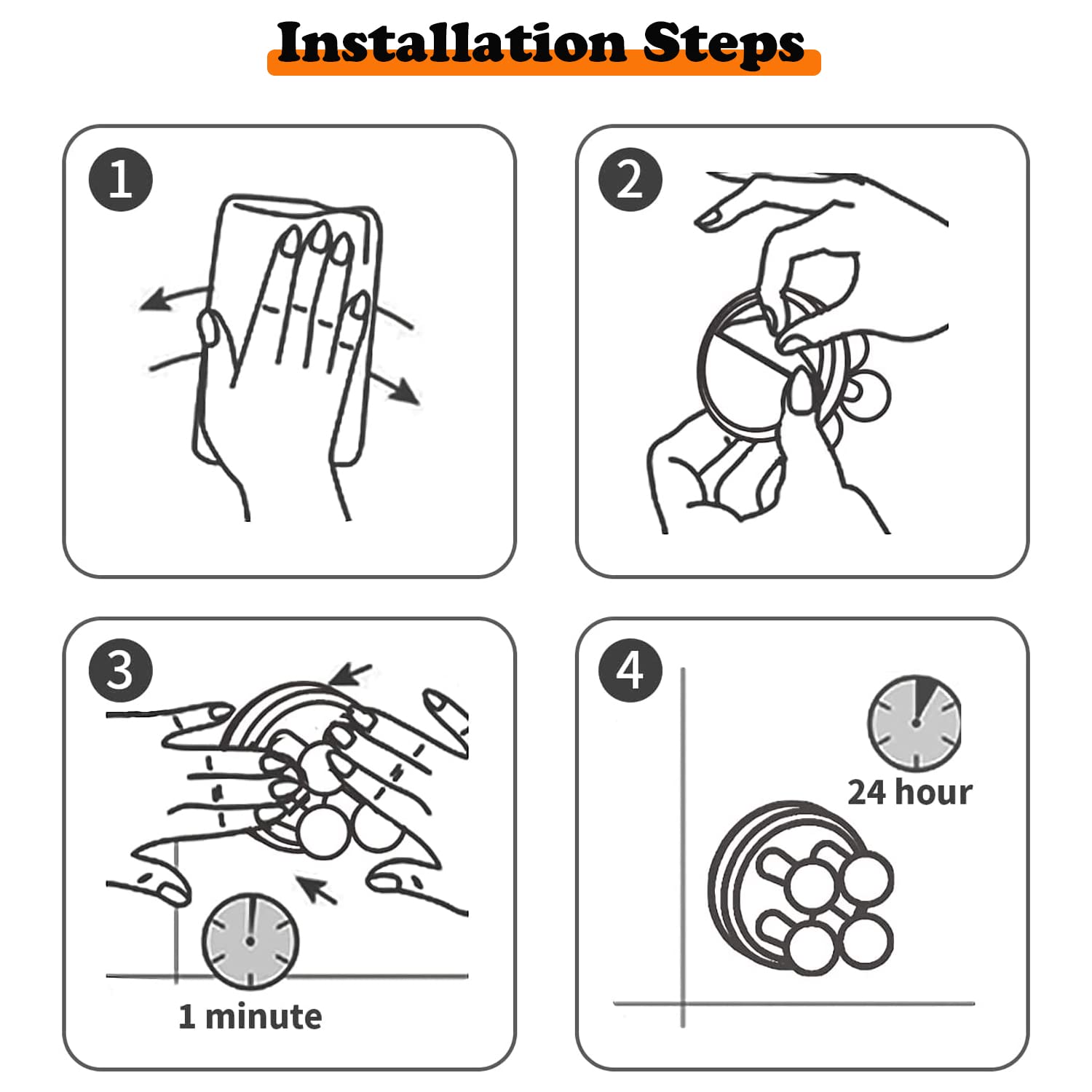 Installation Steps

1

2

3

1 minute

4

24 hour