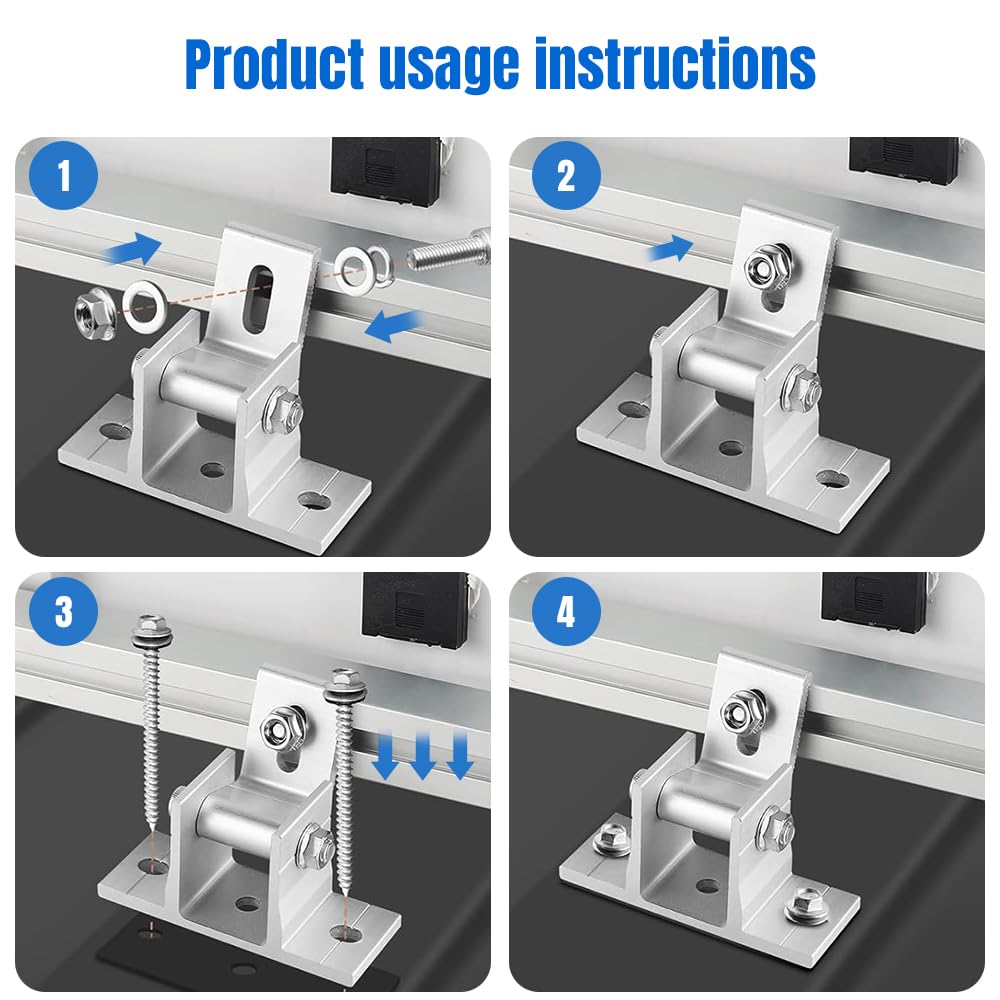 Product usage instructions

1

2

3

4