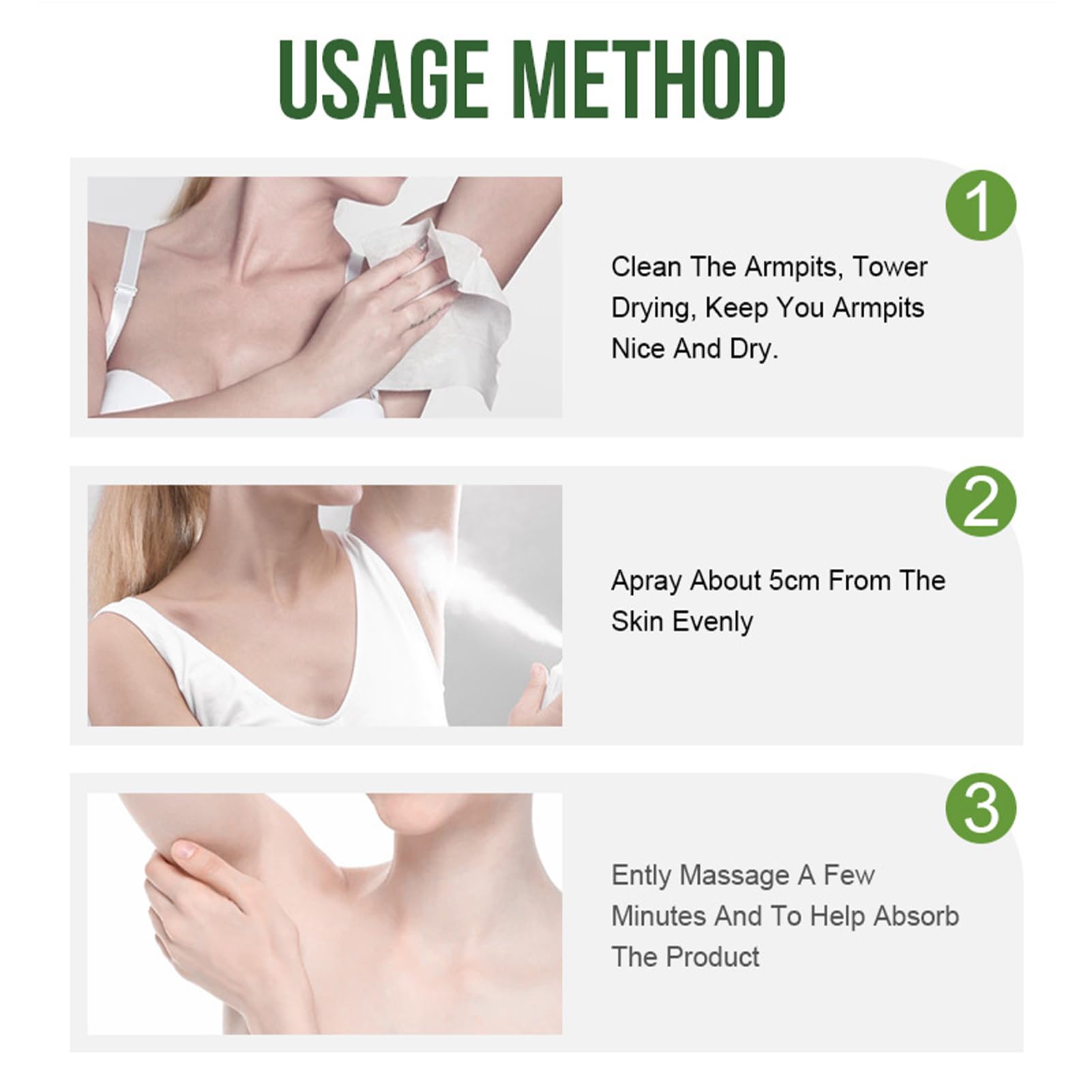 USAGE METHOD

1

Clean The Armpits, Tower Drying, Keep You Armpits Nice And Dry.

2

Apray About 5cm From The Skin Evenly

3

Ently Massage A Few Minutes And To Help Absorb The Product