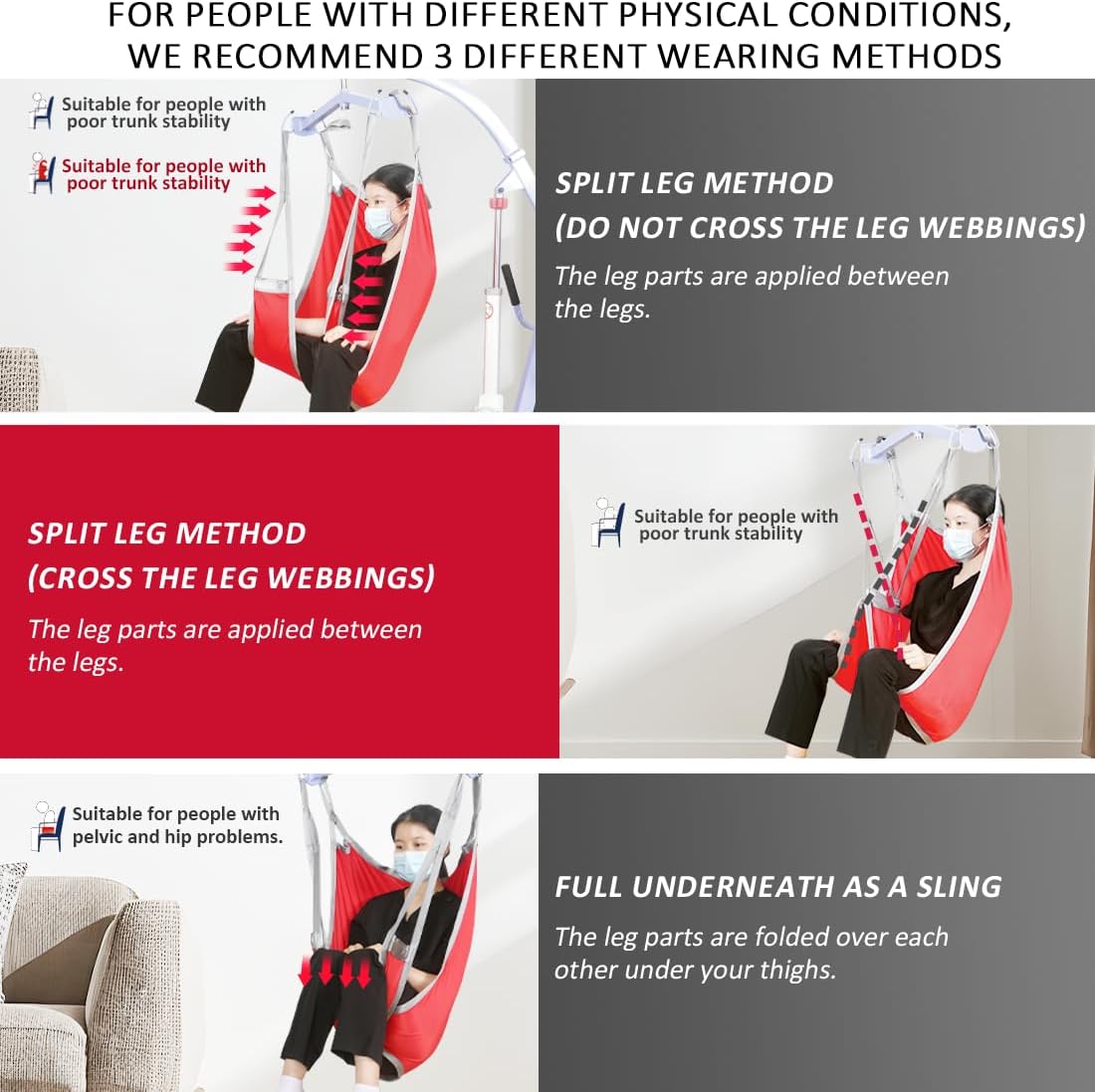 FOR PEOPLE WITH DIFFERENT PHYSICAL CONDITIONS, WE RECOMMEND 3 DIFFERENT WEARING METHODS

Suitable for people with poor trunk stability

Suitable for people with poor trunk stability

SPLIT LEG METHOD (DO NOT CROSS THE LEG WEBBINGS)

The leg parts are applied between the legs.

SPLIT LEG METHOD (CROSS THE LEG WEBBINGS)

The leg parts are applied between the legs.

Suitable for people with poor trunk stability

Suitable for people with pelvic and hip problems.

FULL UNDERNEATH AS A SLING

The leg parts are folded over each other under your thighs.