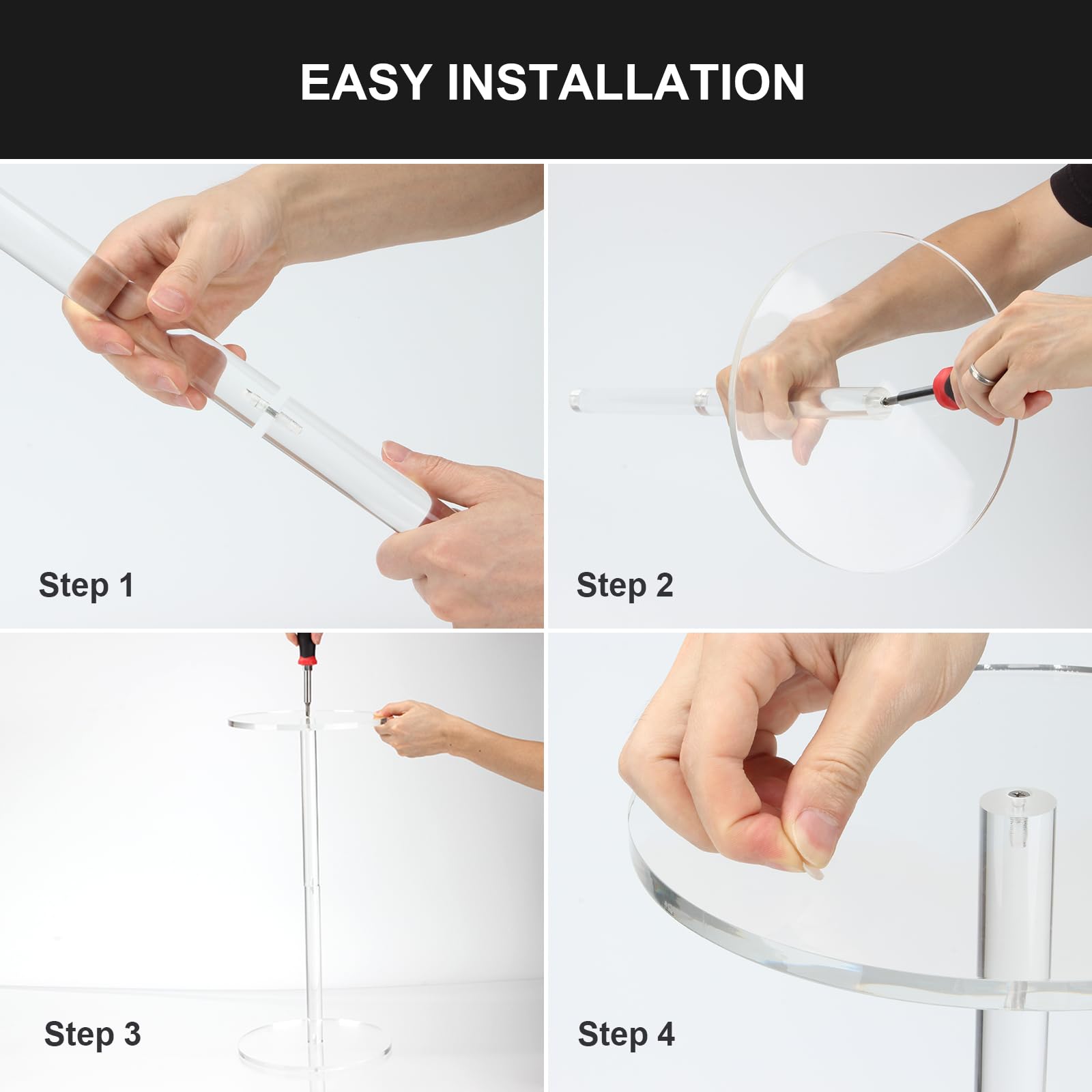 EASY INSTALLATION

Step 1

Step 2

Step 3

Step 4