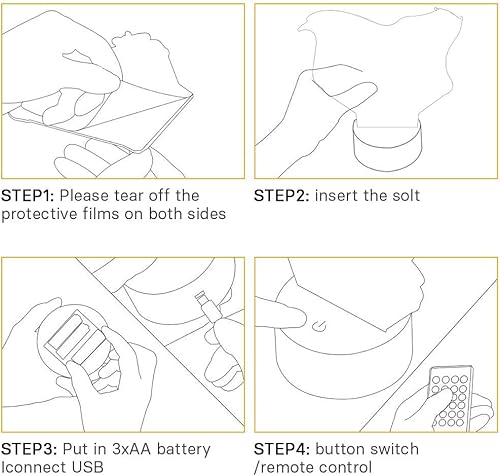 STEP1: Please tear off the protective films on both sides

STEP2: insert the solt

STEP3: Put in 3xAA battery Iconnect USB

STEP4: button switch /remote control