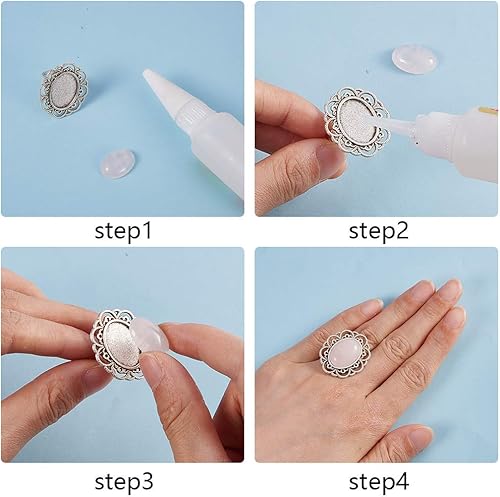 step1

step2

step3

step4