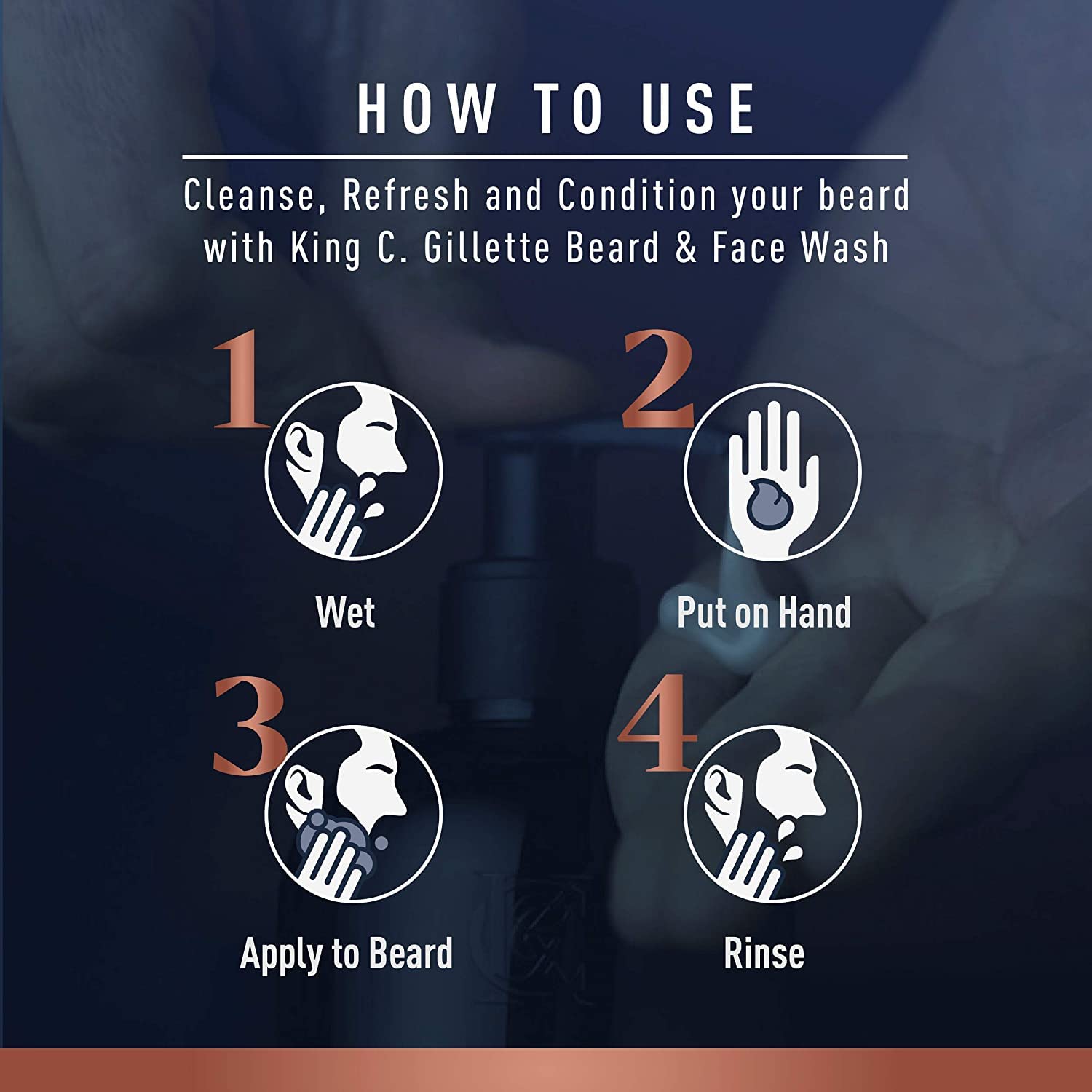 HOW TO USE

Cleanse, Refresh and Condition your beard with King C. Gillette Beard & Face Wash

1

Wet

2

Put on Hand

3

Apply to Beard

4

Rinse