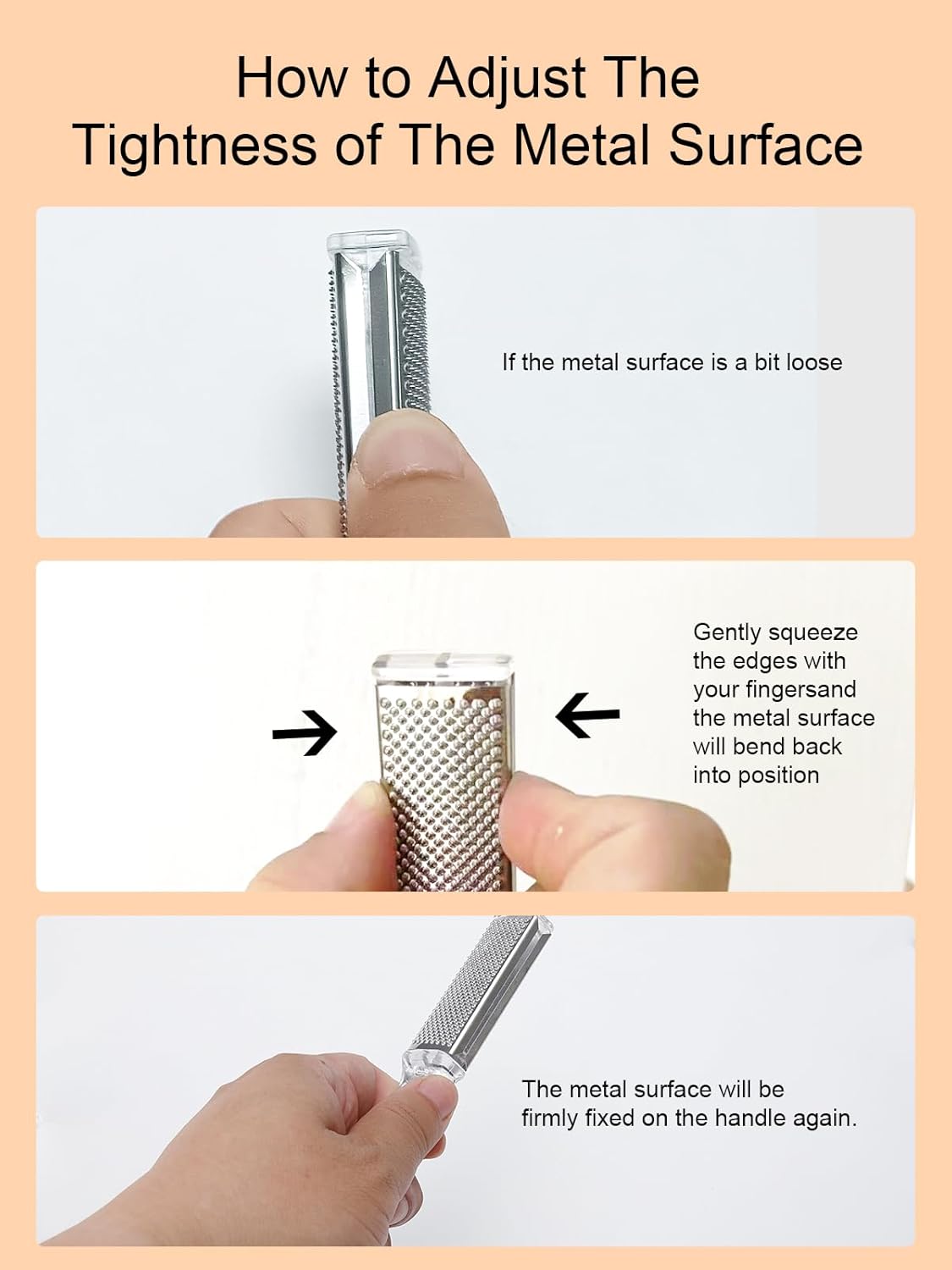 How to Adjust The Tightness of The Metal Surface

If the metal surface is a bit loose

Gently squeeze the edges with your fingersand the metal surface will bend back into position

The metal surface will be firmly fixed on the handle again.