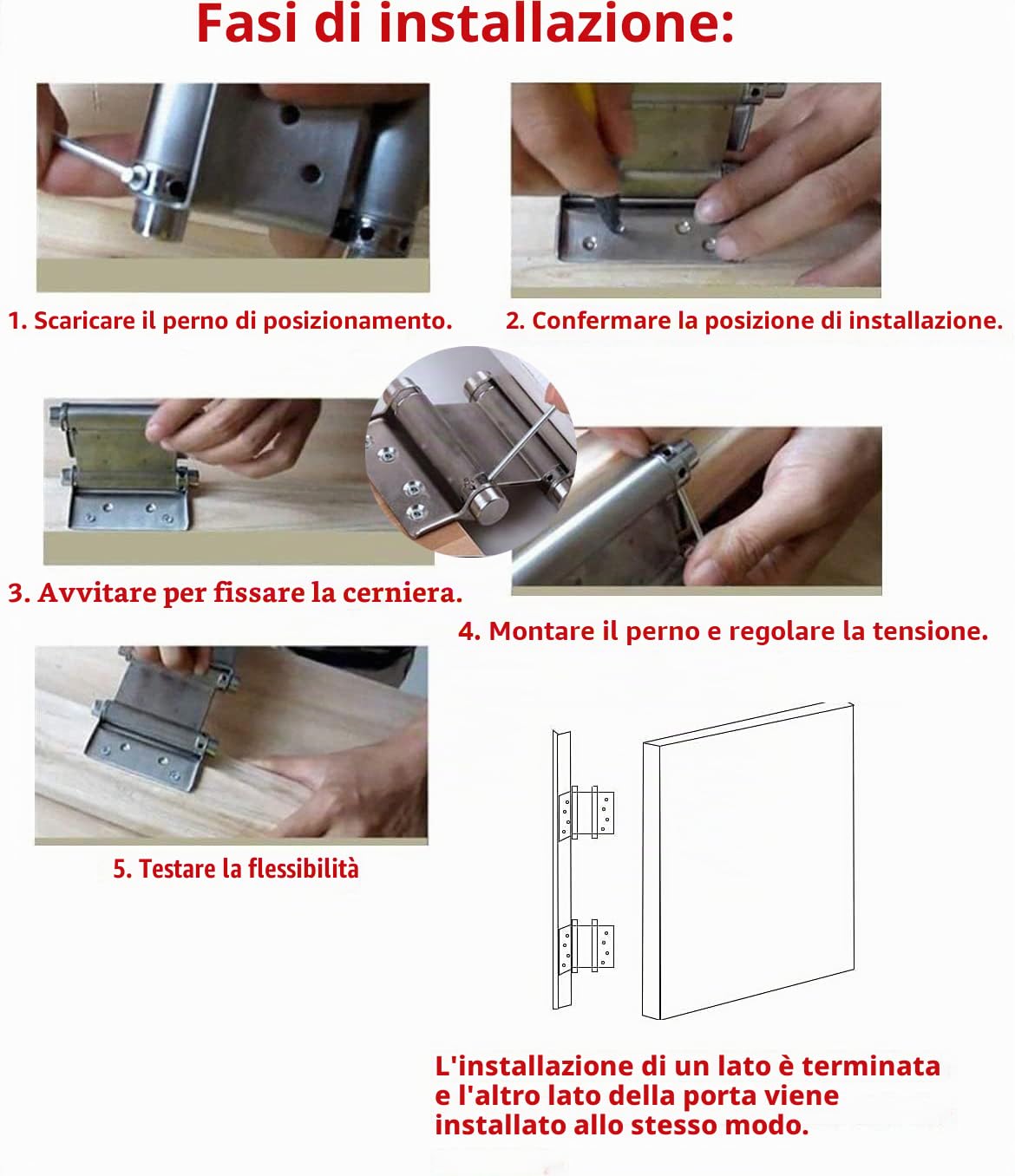 Fasi di installazione:

1. Scaricare il perno di posizionamento.

2. Confermare la posizione di installazione.

3. Avvitare per fissare la cerniera.

4. Montare il perno e regolare la tensione.

5. Testare la flessibilità

L'installazione di un lato è terminata e l'altro lato della porta viene installato allo stesso modo.