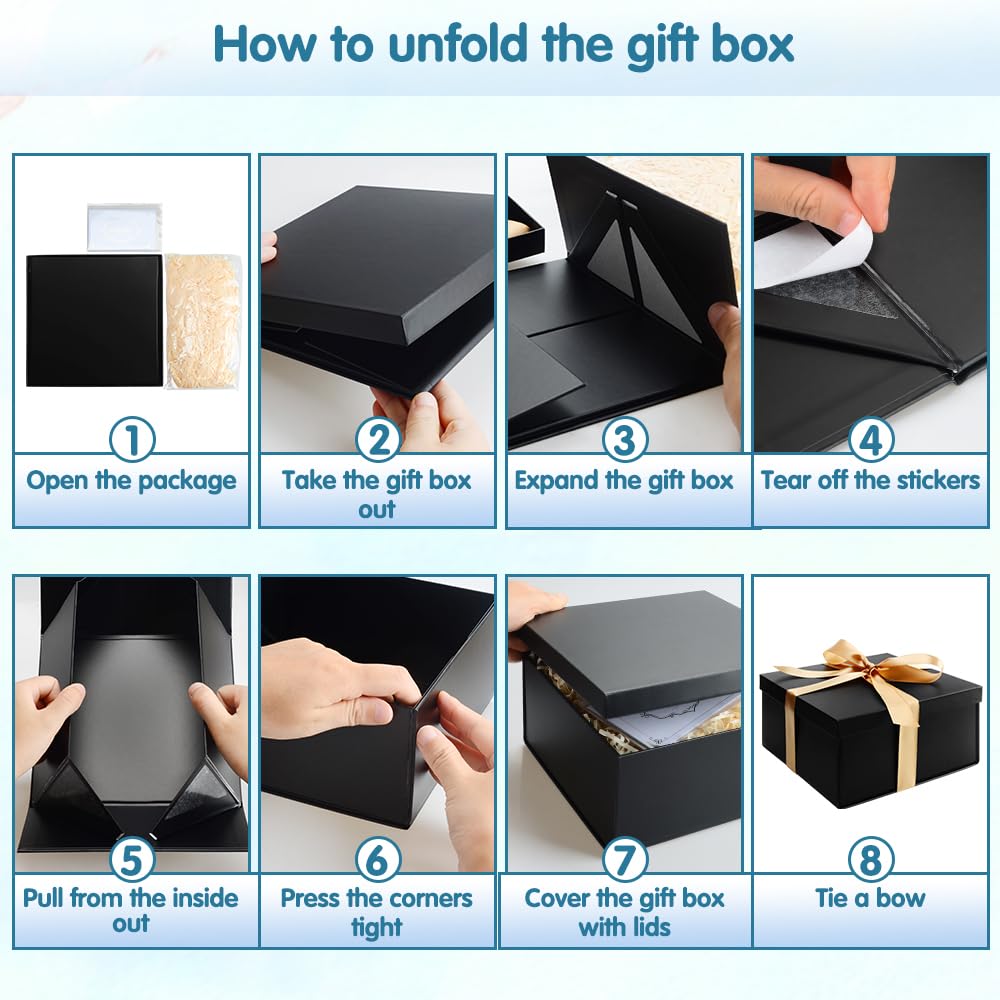 How to unfold the gift box

1
Open the package

2
Take the gift box out

3
Expand the gift box

4
Tear off the stickers

5
Pull from the inside out

6
Press the corners tight

7
Cover the gift box with lids

8
Tie a bow