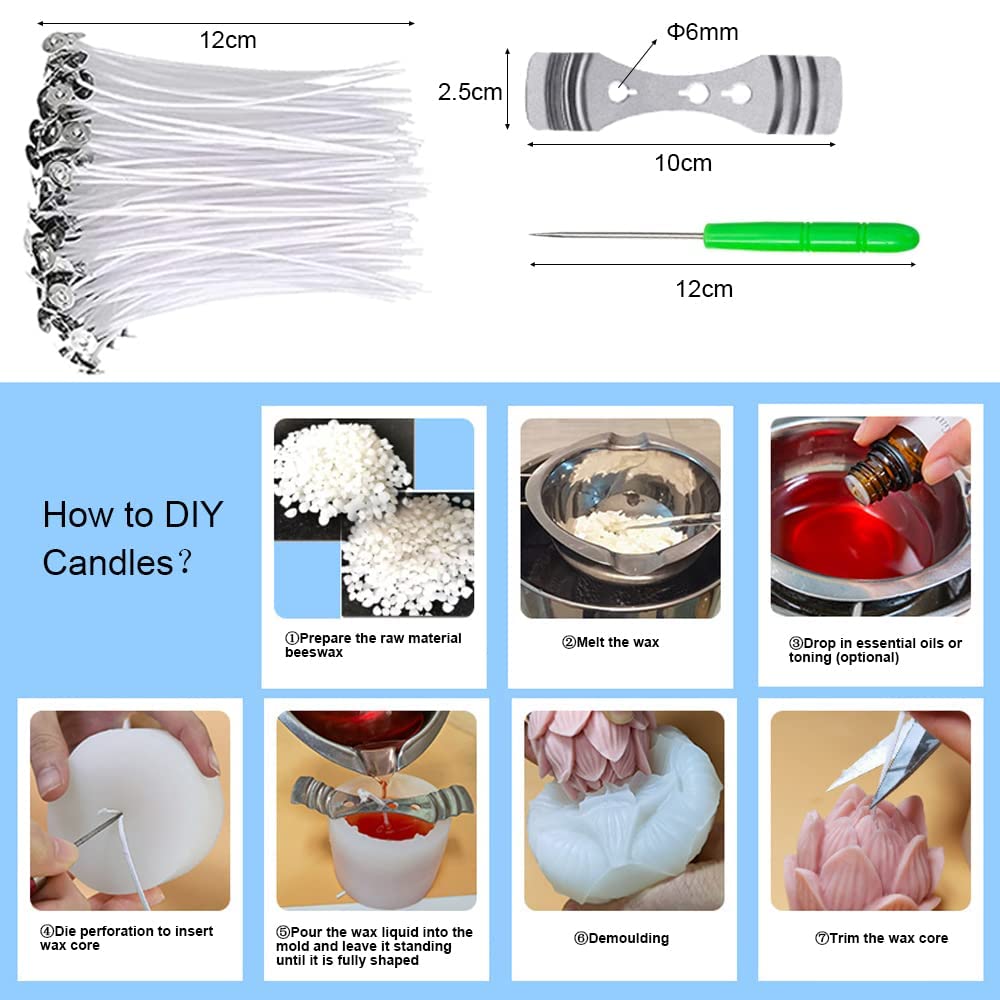 12cm

Φ6mm

2.5cm

10cm

12cm

How to DIY Candles?

①Prepare the raw material beeswax

②Melt the wax

③Drop in essential oils or toning (optional)

④Die perforation to insert wax core

⑤Pour the wax liquid into the mold and leave it standing until it is fully shaped

⑥Demoulding

⑦Trim the wax core