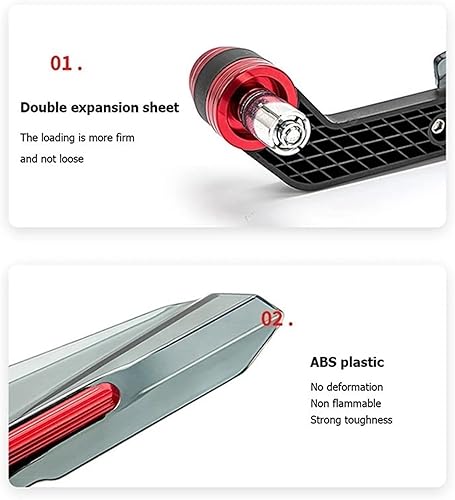 01.

Double expansion sheet

The loading is more firm and not loose

02.

ABS plastic

No deformation
Non flammable
Strong toughness