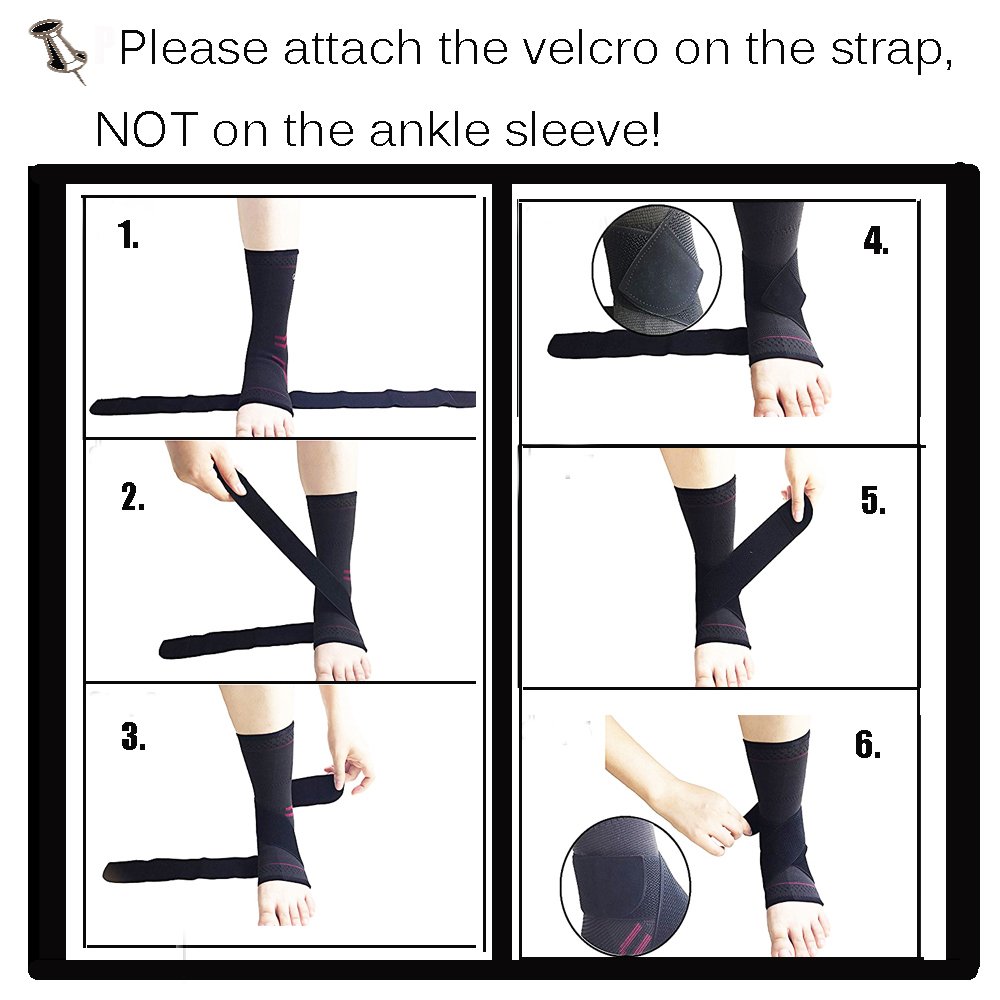 Please attach the velcro on the strap, NOT on the ankle sleeve!

1.

2.

3.

4.

5.

6.