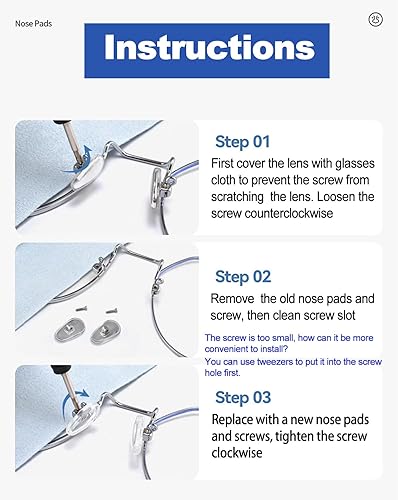 Nose Pads

25

Instructions

Step 01

First cover the lens with glasses cloth to prevent the screw from scratching  the lens. Loosen the screw counterclockwise

Step 02

Remove  the old nose pads and screw, then clean screw slot

The screw is too small, how can it be more convenient to install?
You can use tweezers to put it into the screw hole first.

Step 03

Replace with a new nose pads and screws, tighten the screw clockwise