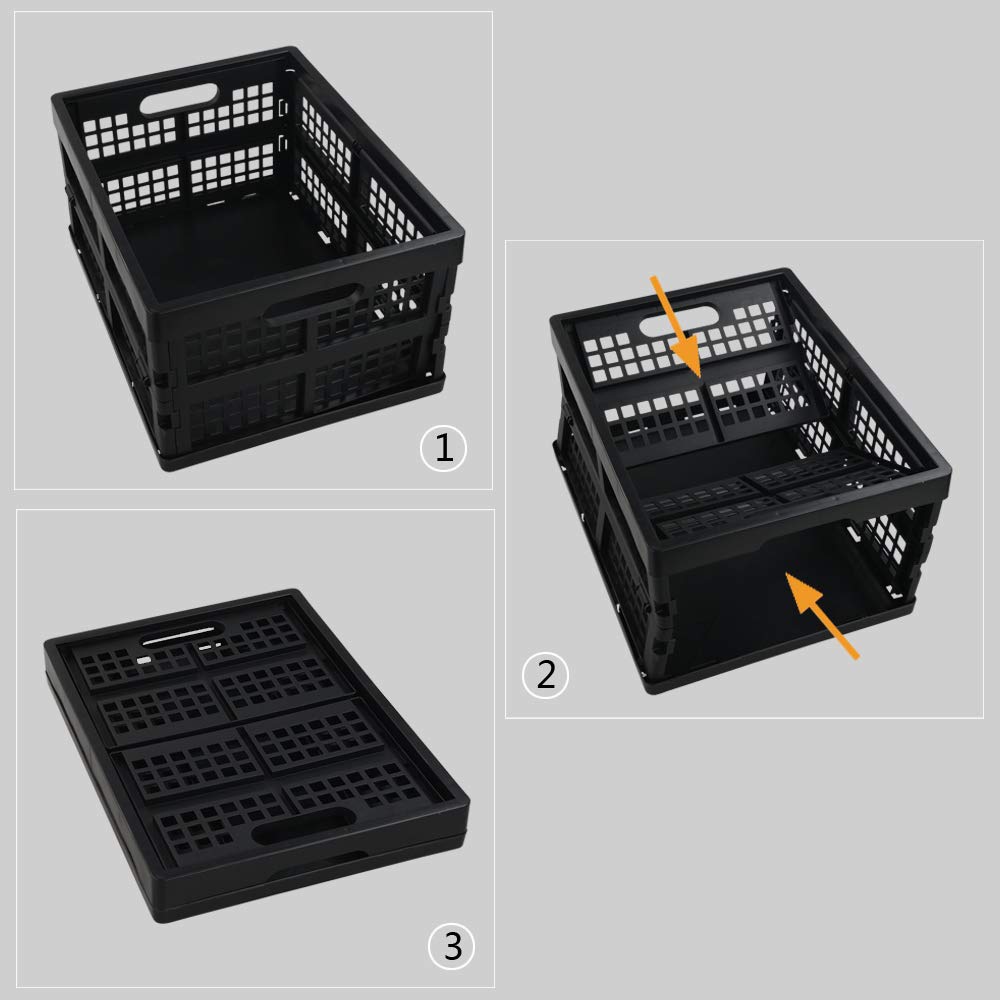 1

2

3