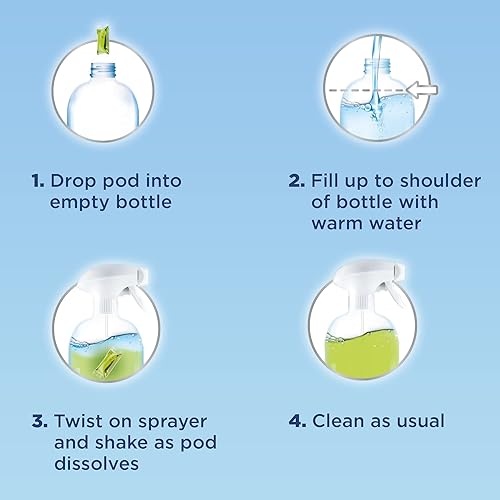 1. Drop pod into empty bottle

2. Fill up to shoulder of bottle with warm water

3. Twist on sprayer and shake as pod dissolves

4. Clean as usual