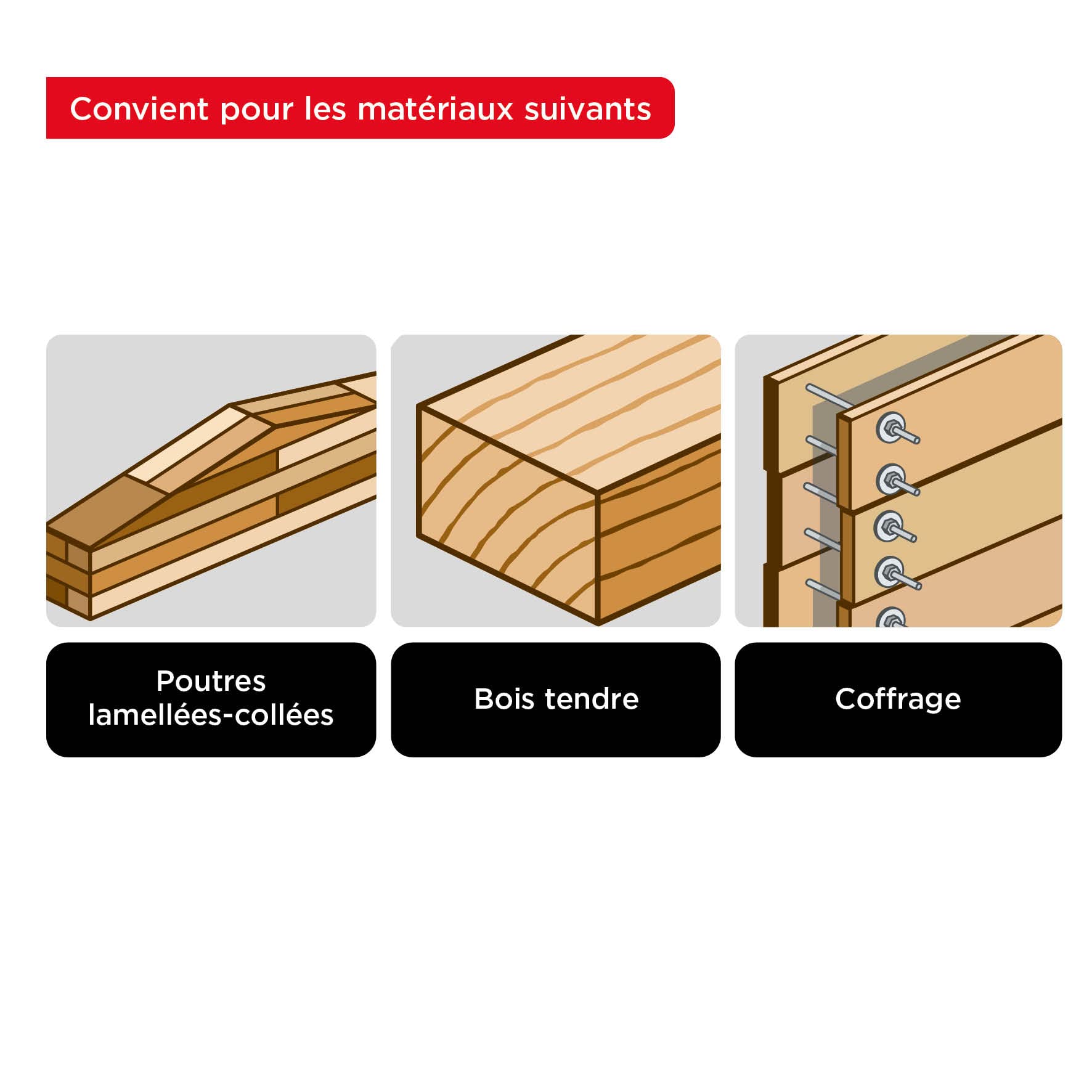 Convient pour les matériaux suivants

Poutres lamellées-collées

Bois tendre

Coffrage