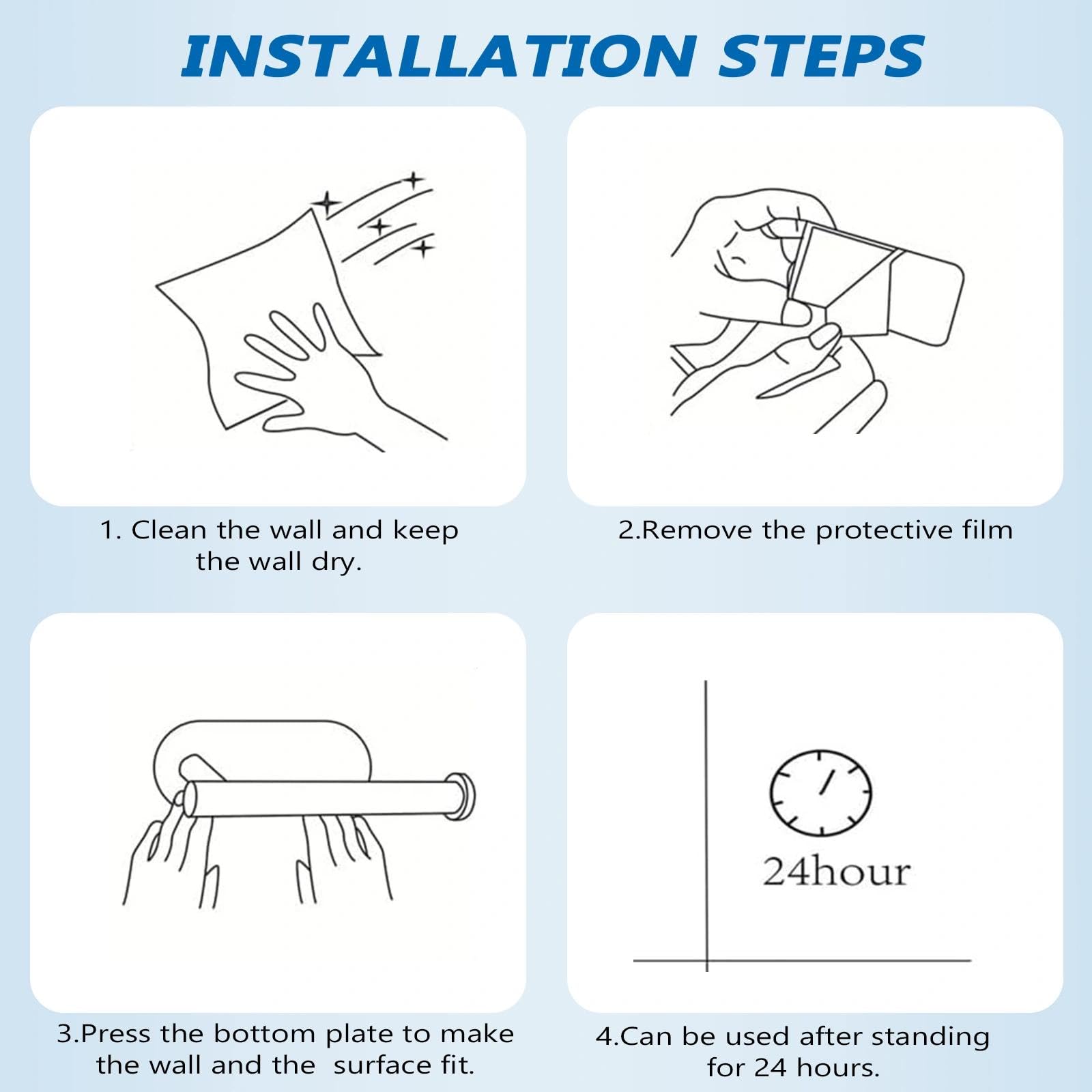 INSTALLATION STEPS

1. Clean the wall and keep the wall dry.

2.Remove the protective film

3.Press the bottom plate to make the wall and the surface fit.

24hour

4.Can be used after standing for 24 hours.