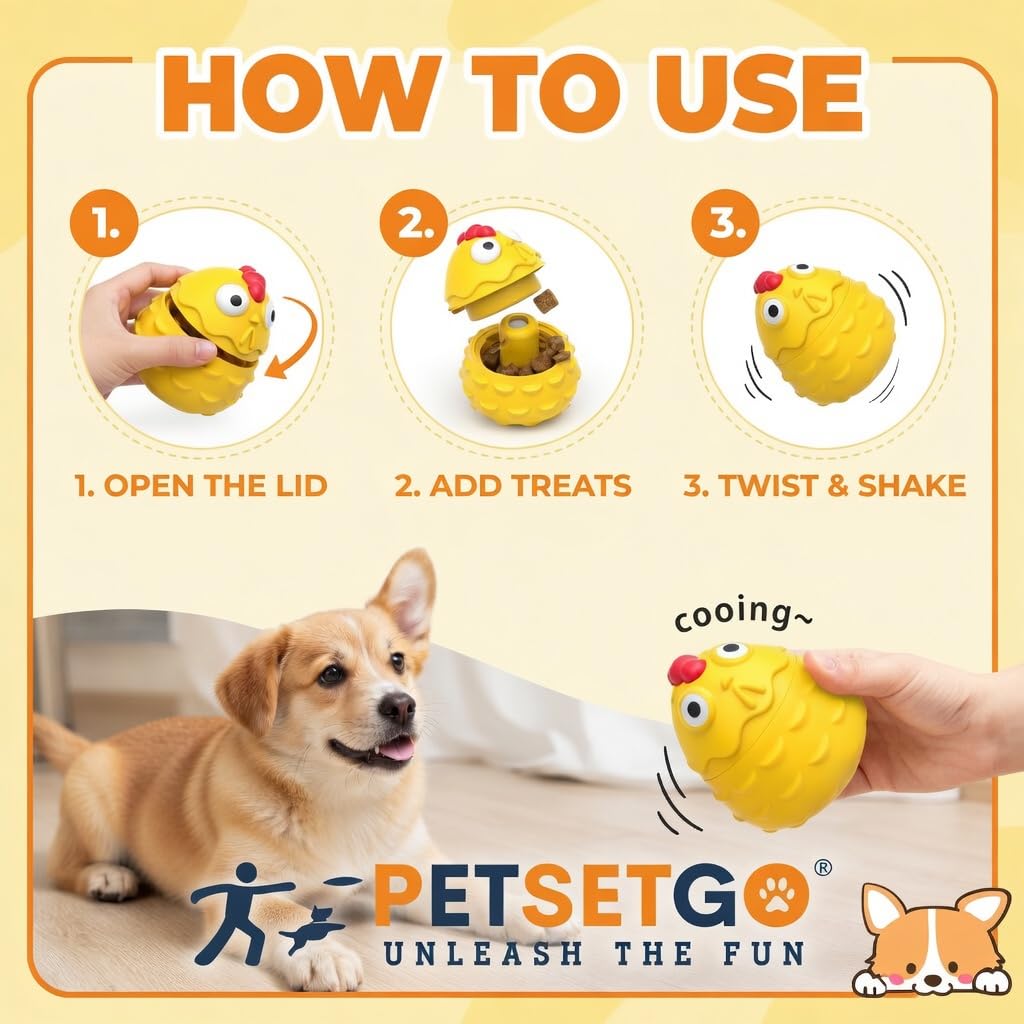 HOW TO USE

1.

2.

3.

1. OPEN THE LID

2. ADD TREATS

3. TWIST & SHAKE

cooing~

PETSETGO®

UNLEASH THE FUN