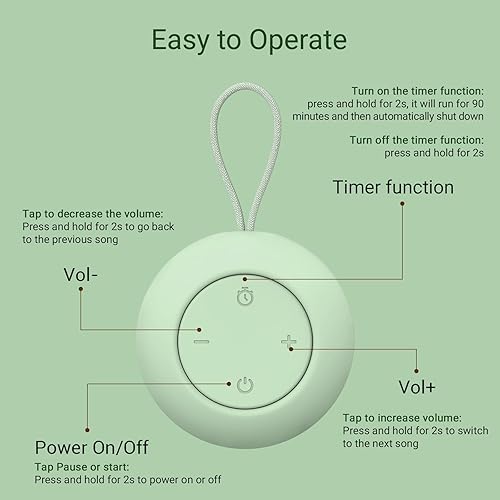 Easy to Operate

Turn on the timer function: press and hold for 2s, it will run for 90 minutes and then automatically shut down

Turn off the timer function: press and hold for 2s

Timer function

Tap to decrease the volume: Press and hold for 2s to go back to the previous song

Vol-

Vol+

Tap to increase volume: Press and hold for 2s to switch to the next song

Power On/Off

Tap Pause or start: Press and hold for 2s to power on or off