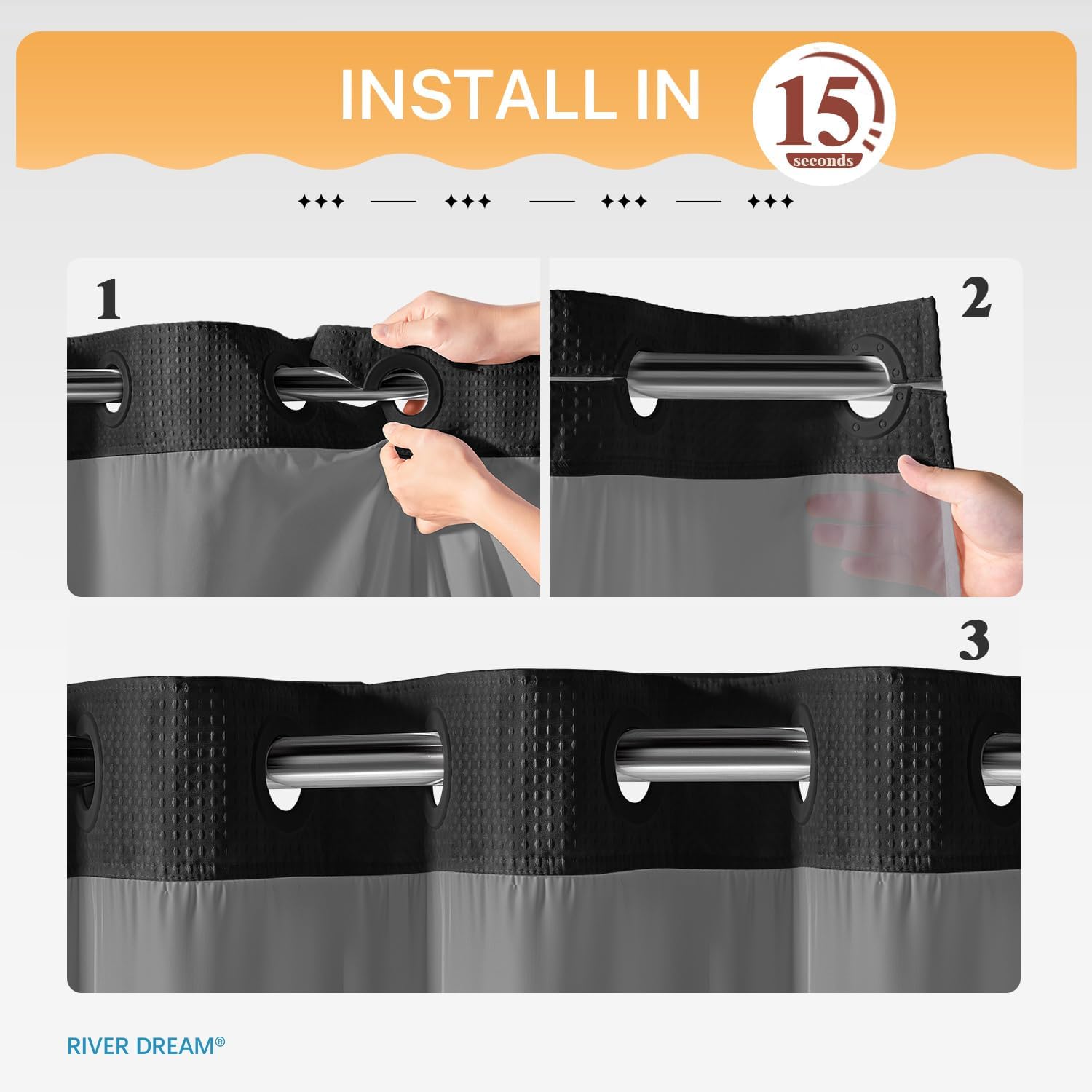 INSTALL IN 15 seconds

1

2

3

RIVER DREAM®