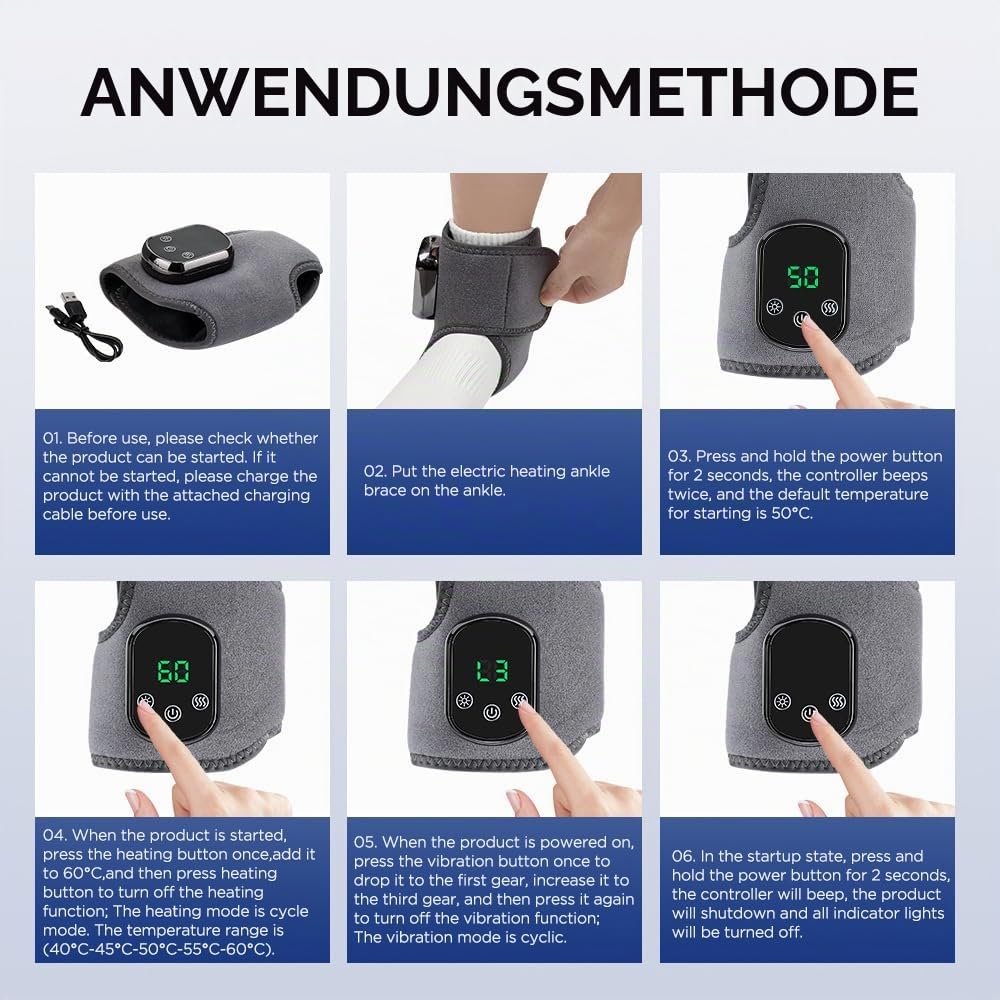 ANWENDUNGSMETHODE

50

01. Before use, please check whether the product can be started. If it cannot be started, please charge the product with the attached charging cable before use.

02. Put the electric heating ankle brace on the ankle.

03. Press and hold the power button for 2 seconds, the controller beeps twice, and the default temperature for starting is 50°C.

60

L3

04. When the product is started, press the heating button once,add it to 60°C,and then press heating button to turn off the heating function; The heating mode is cycle mode. The temperature range is (40°C-45°C-50°C-55°C-60°C).

05. When the product is powered on, press the vibration button once to drop it to the first gear, increase it to the third gear, and then press it again to turn off the vibration function; The vibration mode is cyclic.

06. In the startup state, press and hold the power button for 2 seconds, the controller will beep, the product will shutdown and all indicator lights will be turned off.