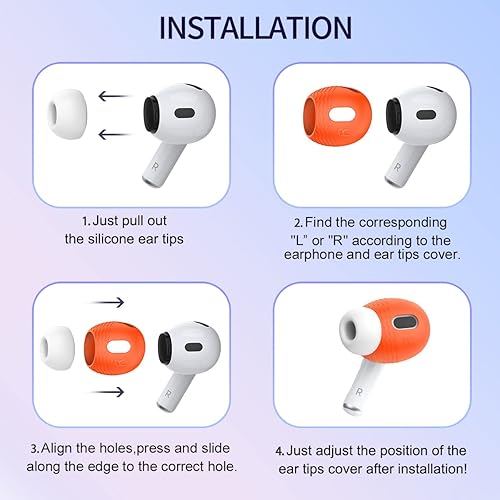 INSTALLATION

R

1. Just pull out the silicone ear tips

R

2. Find the corresponding "L" or "R" according to the earphone and ear tips cover.

R

3. Align the holes,press and slide along the edge to the correct hole.

R

4. Just adjust the position of the ear tips cover after installation!