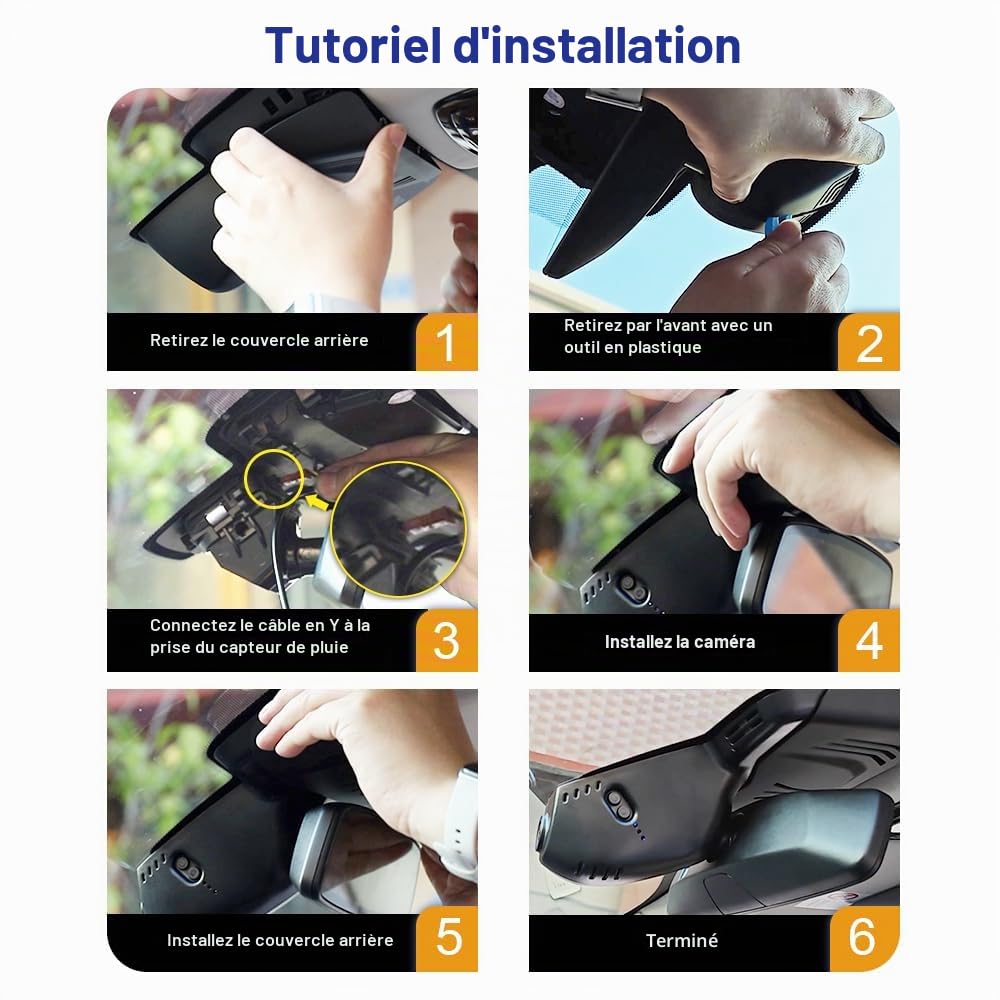 Tutoriel d'installation

Retirez le couvercle arrière 1

Retirez par l'avant avec un outil en plastique 2

Connectez le câble en Y à la prise du capteur de pluie 3

Installez la caméra 4

Installez le couvercle arrière 5

Terminé 6