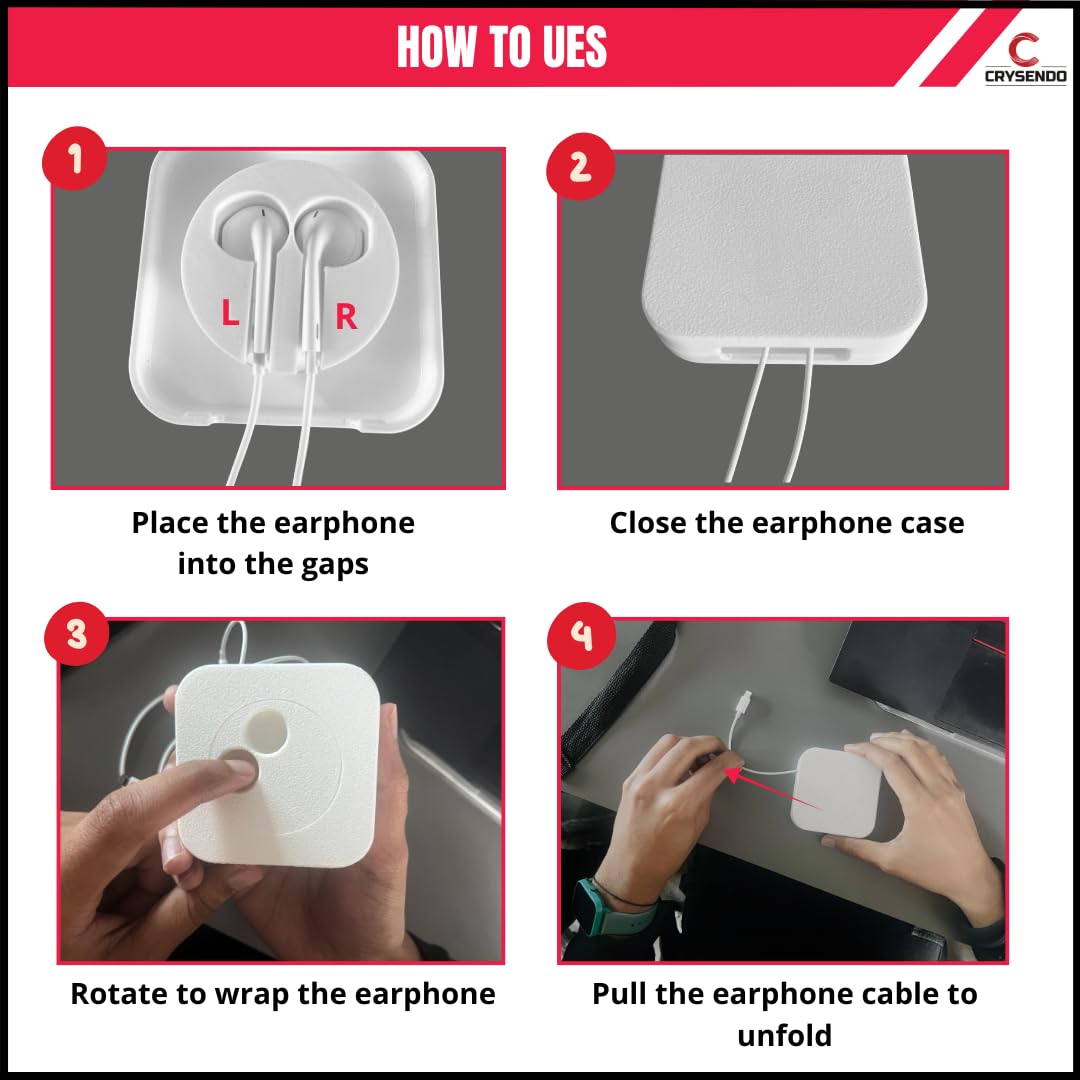 HOW TO UES

C
CRYSENDO

1

L R

Place the earphone into the gaps

2

Close the earphone case

3

Rotate to wrap the earphone

4

Pull the earphone cable to unfold