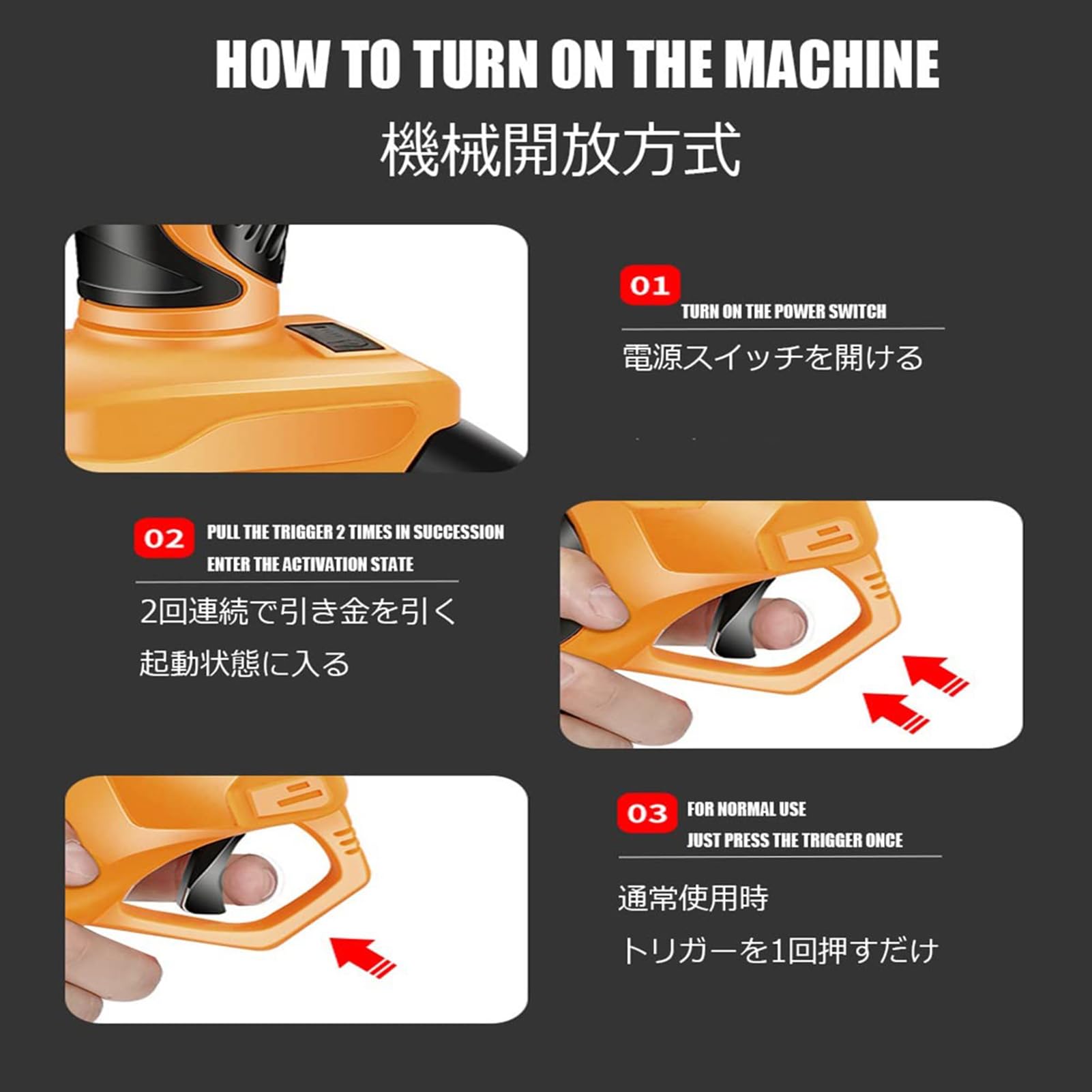 HOW TO TURN ON THE MACHINE

機械開放方式

01 TURN ON THE POWER SWITCH

電源スイッチを開ける

02 PULL THE TRIGGER 2 TIMES IN SUCCESSION

ENTER THE ACTIVATION STATE

2回連続で引き金を引く

起動状態に入る

03 FOR NORMAL USE

JUST PRESS THE TRIGGER ONCE

通常使用時

トリガーを1回押すだけ