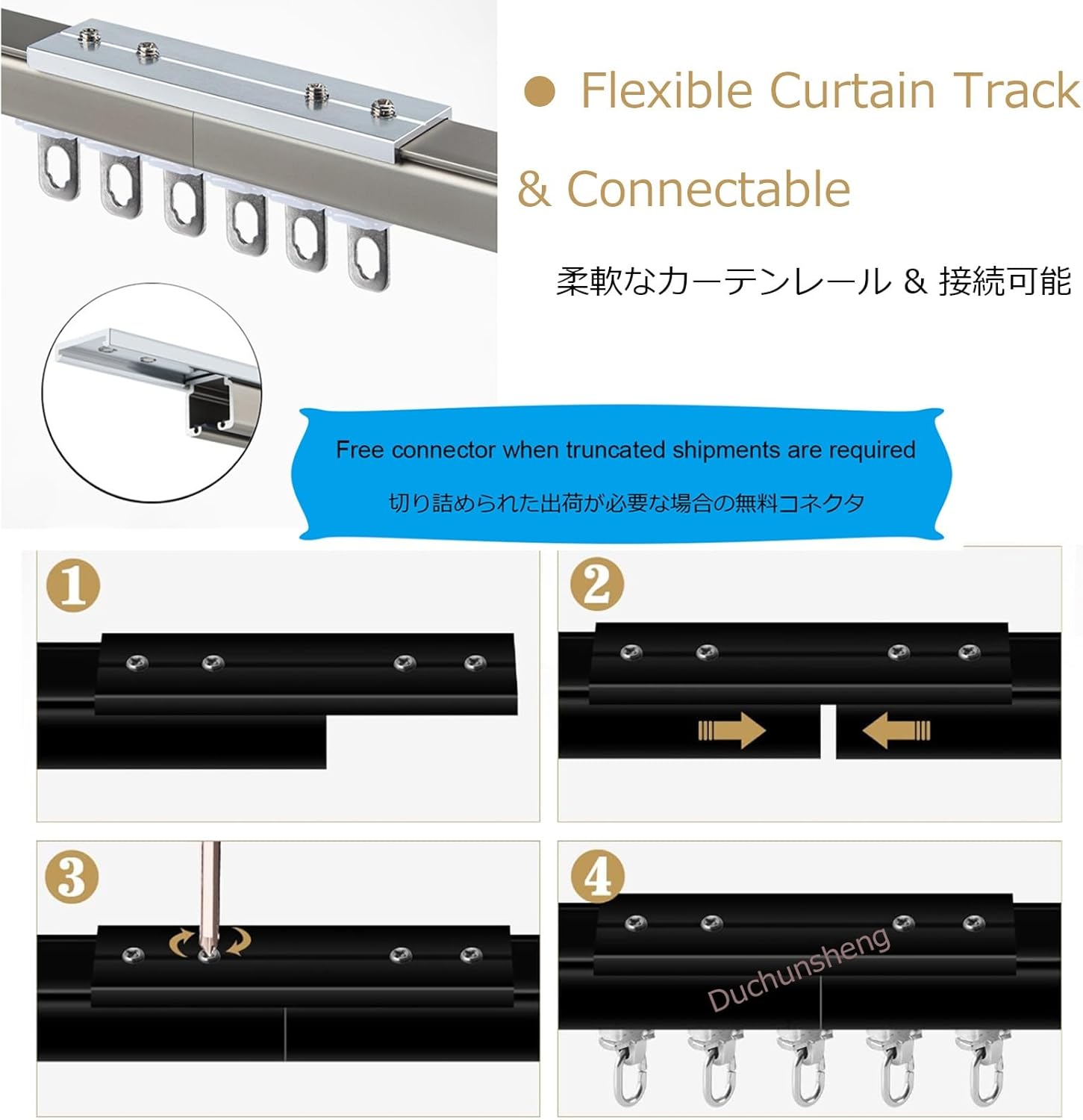 ● Flexible Curtain Track

& Connectable

柔軟なカーテンレール & 接続可能

Free connector when truncated shipments are required

切り詰められた出荷が必要な場合の無料コネクタ

1

2

3

4

Duchunsheng