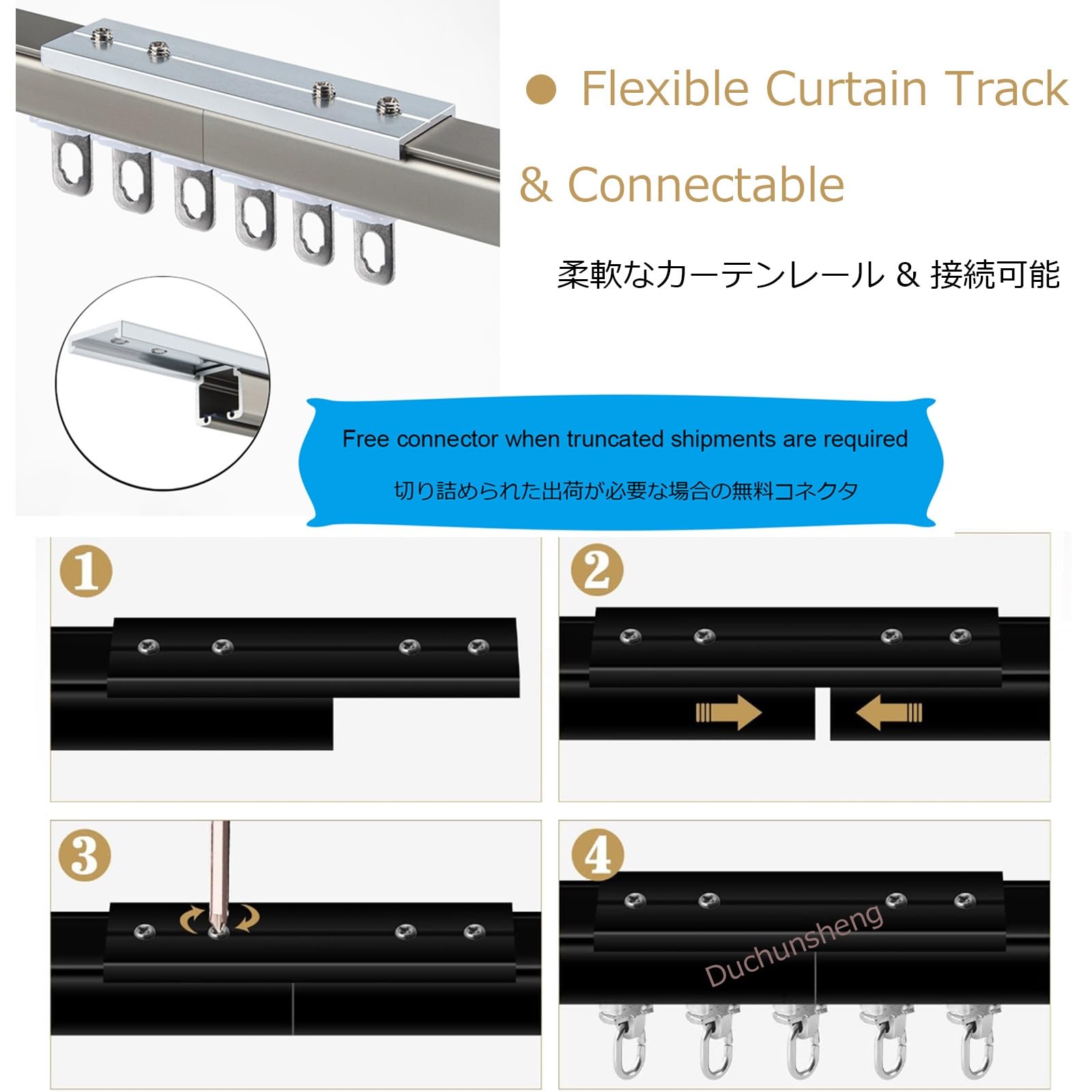 ● Flexible Curtain Track & Connectable

柔軟なカーテンレール & 接続可能

Free connector when truncated shipments are required

切り詰められた出荷が必要な場合の無料コネクタ

1

2

3

4

Duchunsheng