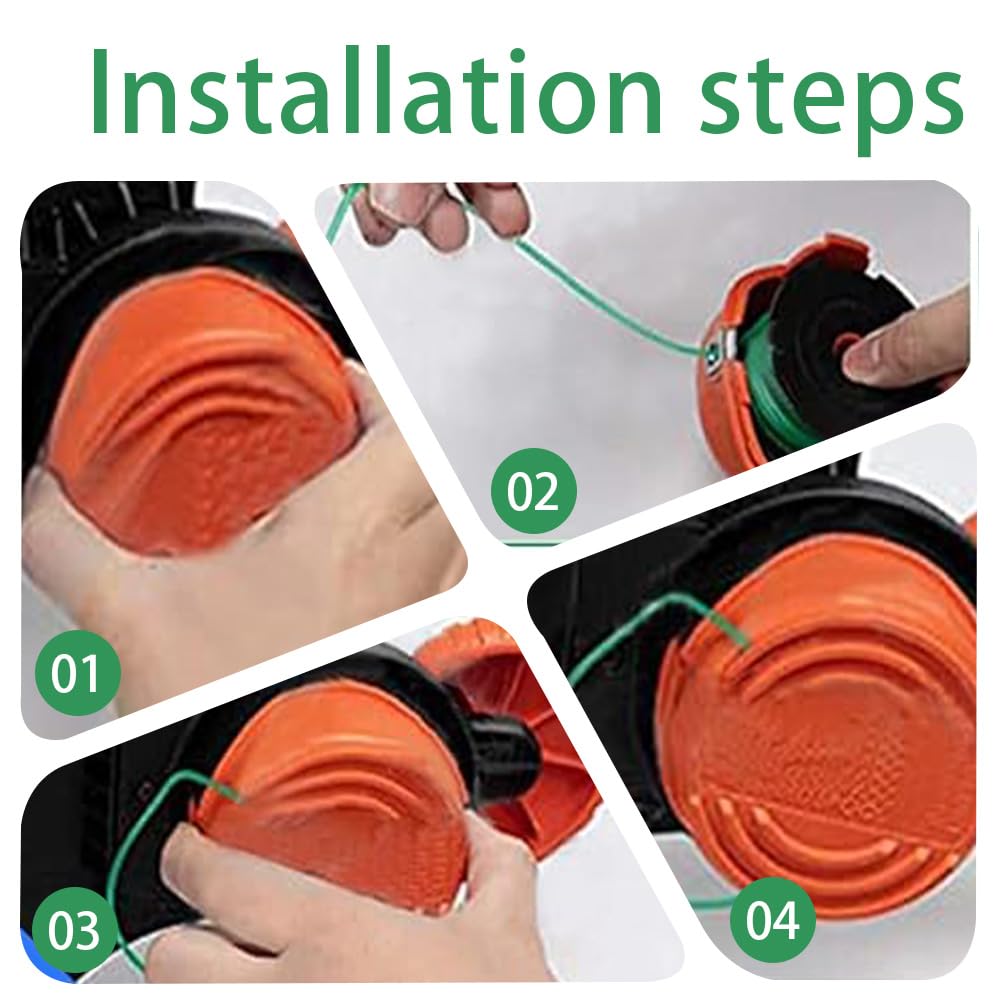 Installation steps

01

02

03

04